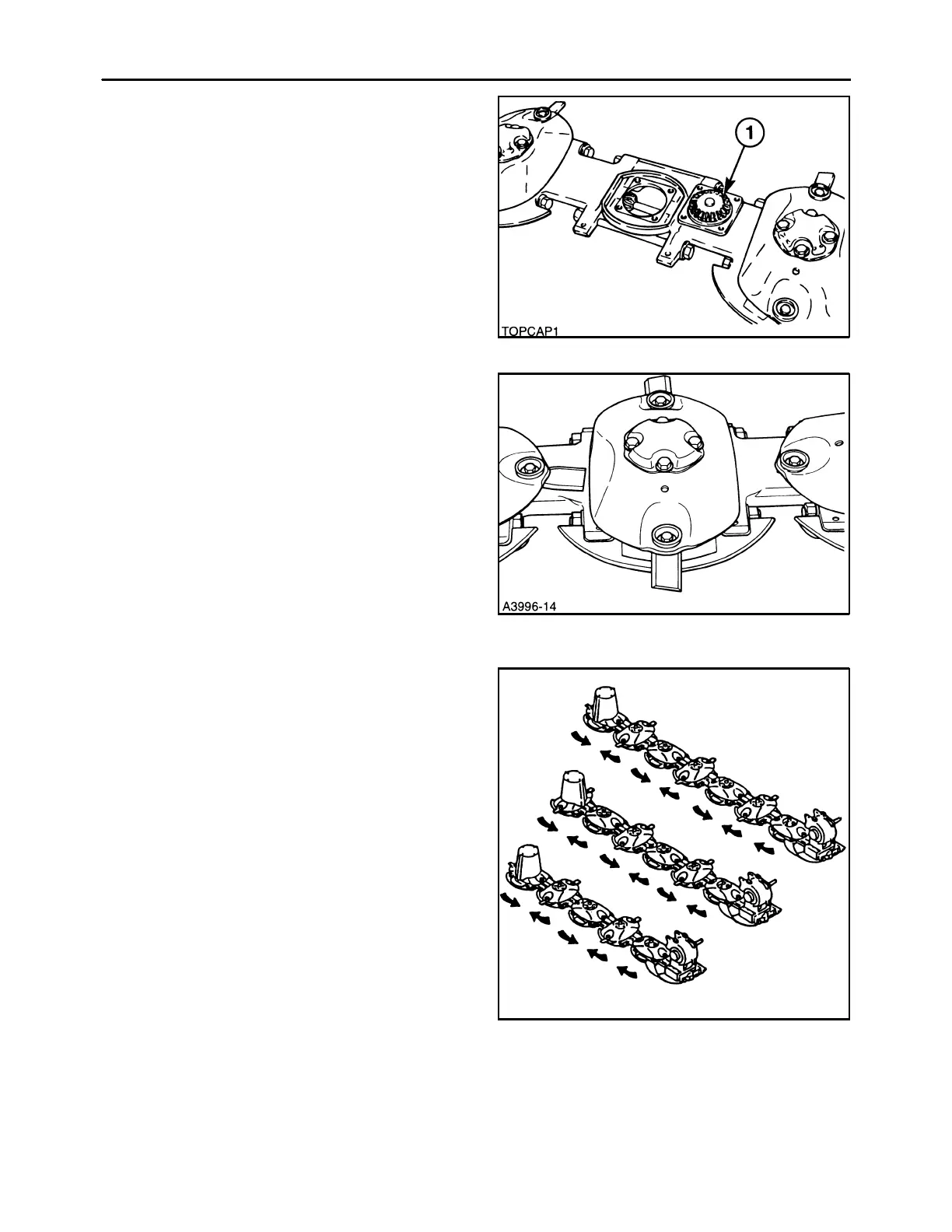 1

TOPCAP1

A3996-14