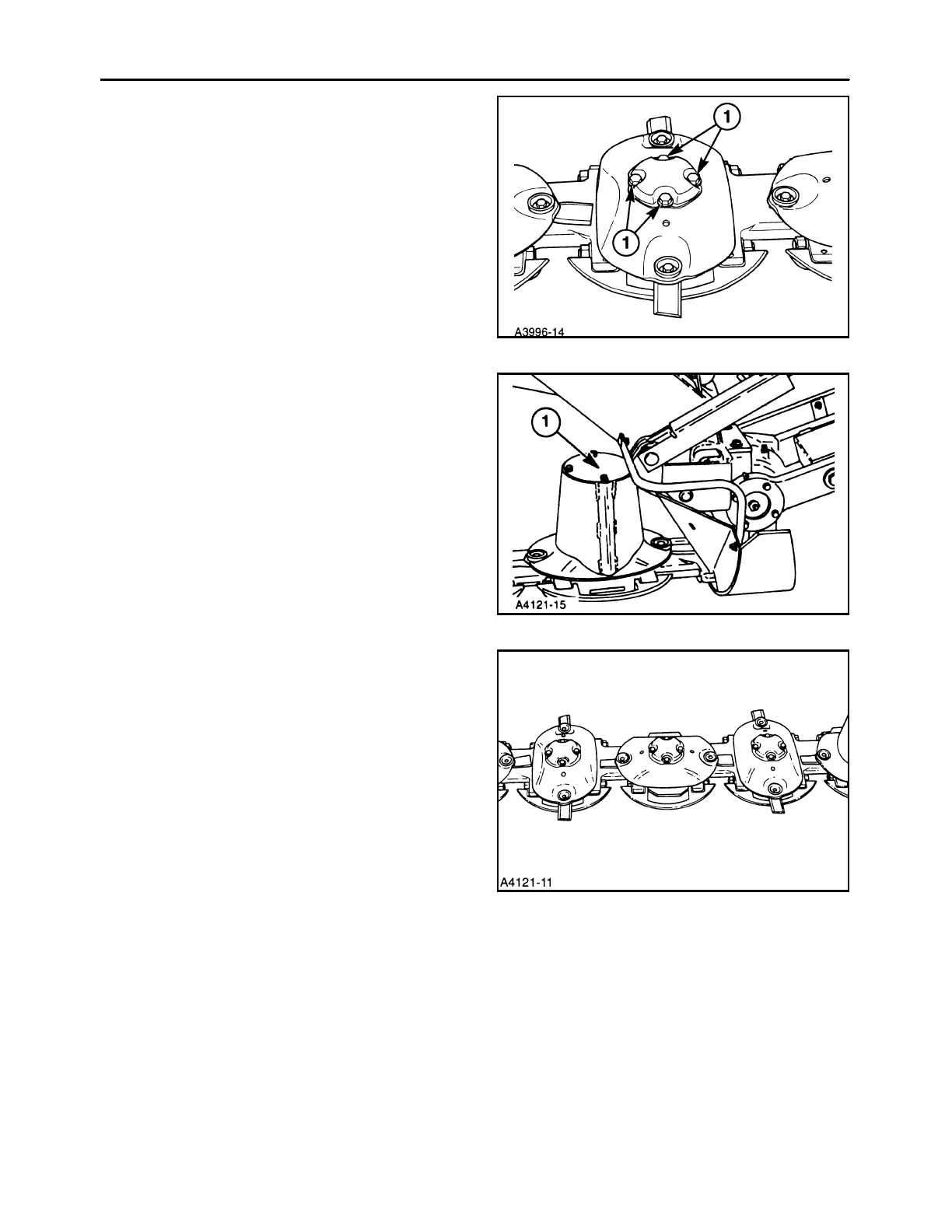 1

1

A3996-14

1

A4121-15

A4121-11