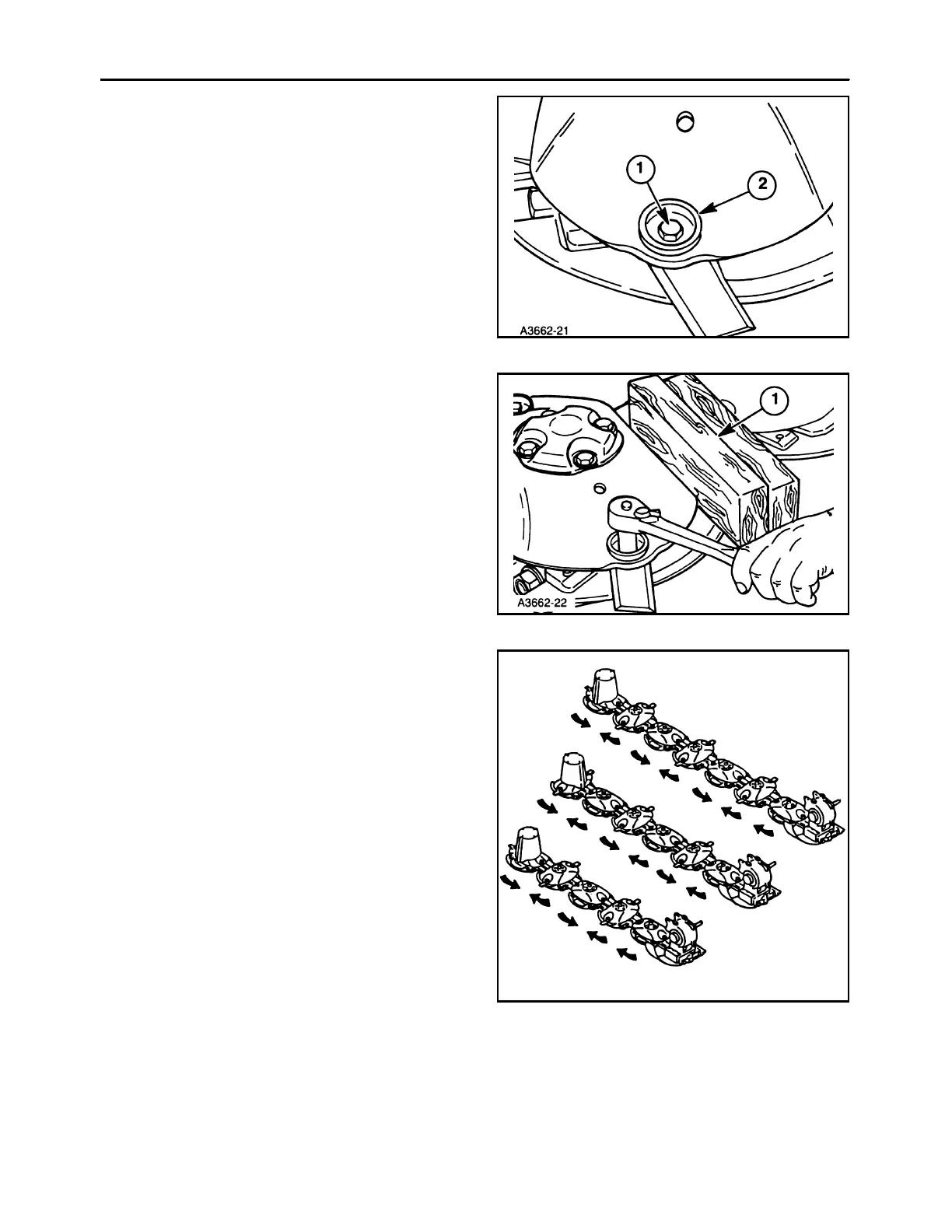 1
2
A3662-21

1
A3662-22