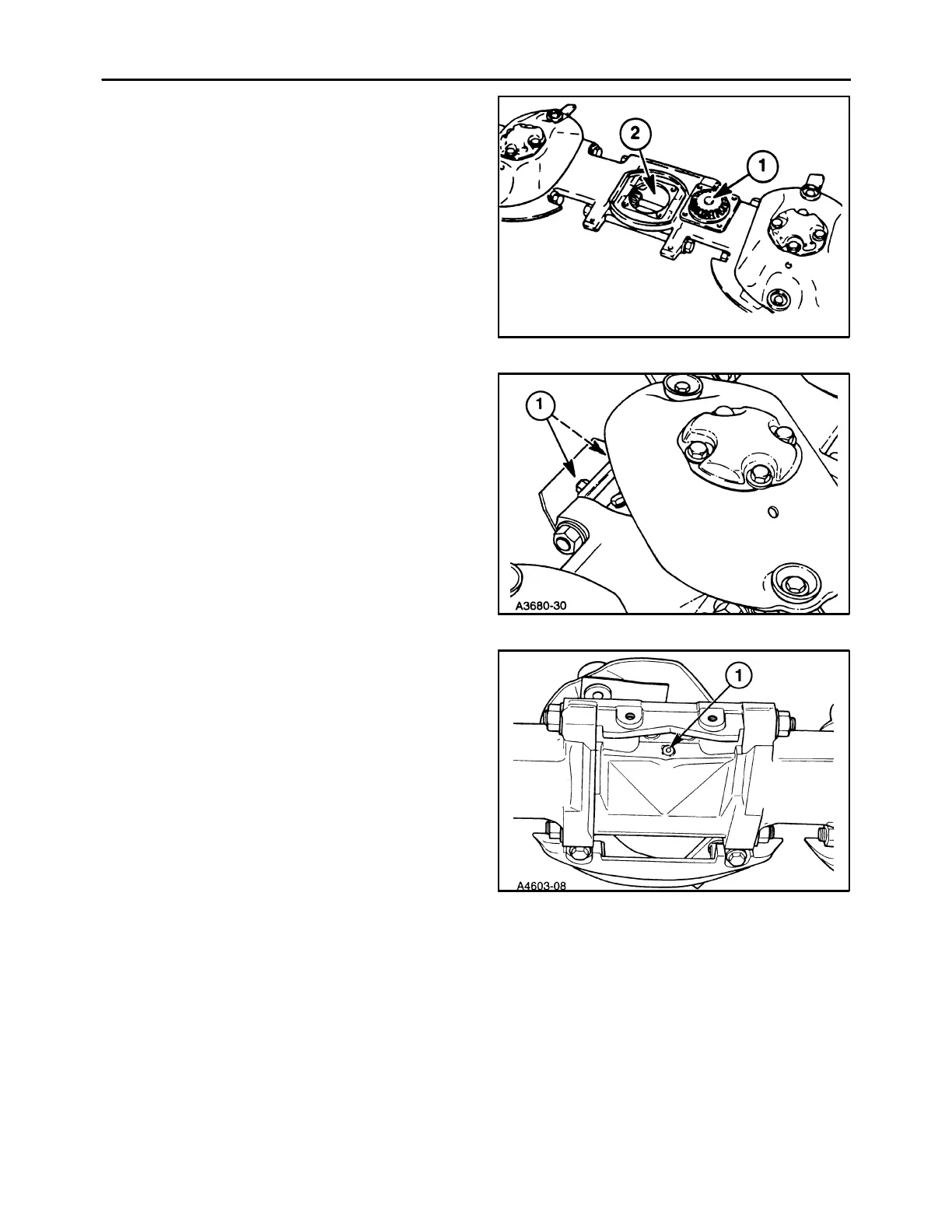 2

1

1

A3680-30

1

A4603-08