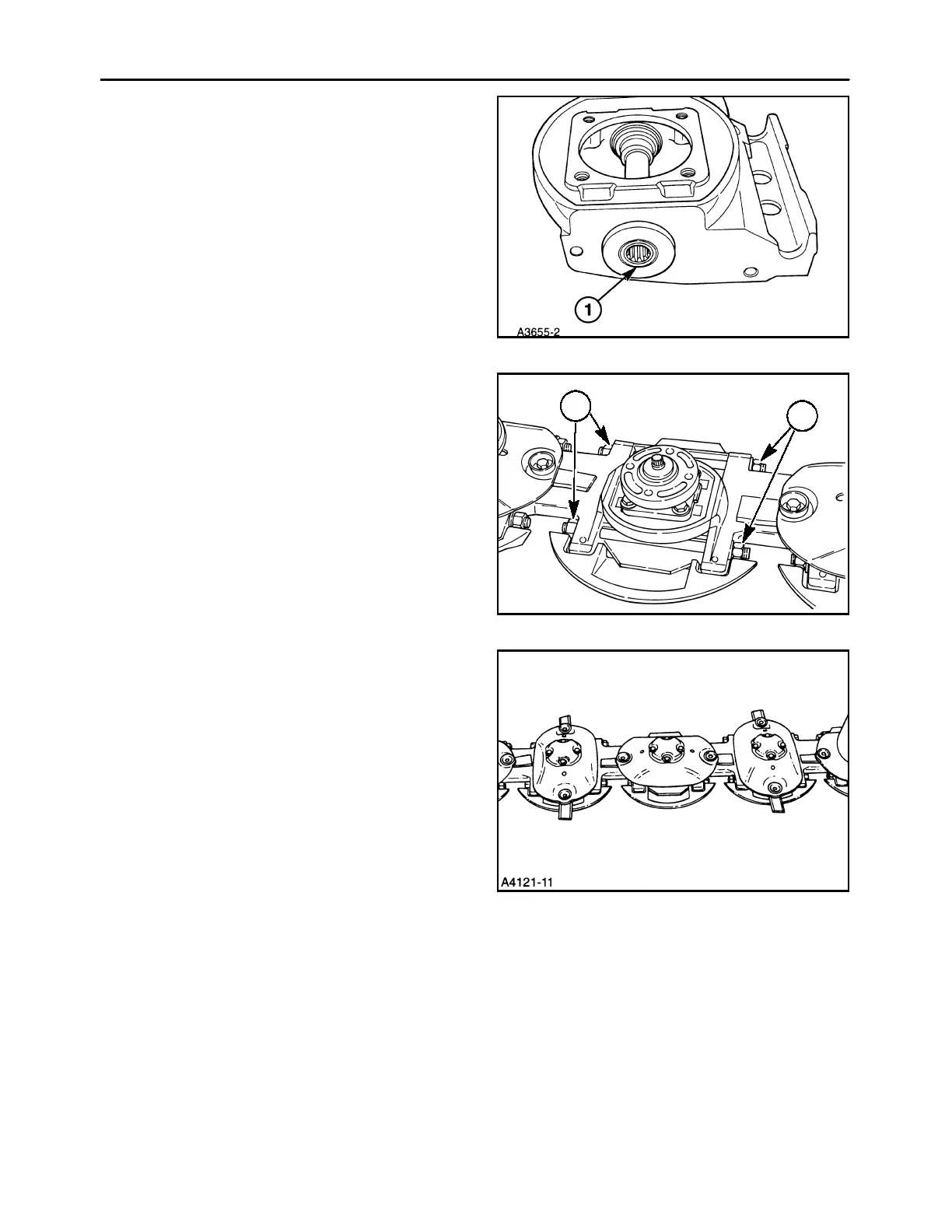 1

A3655-2

A4121-11