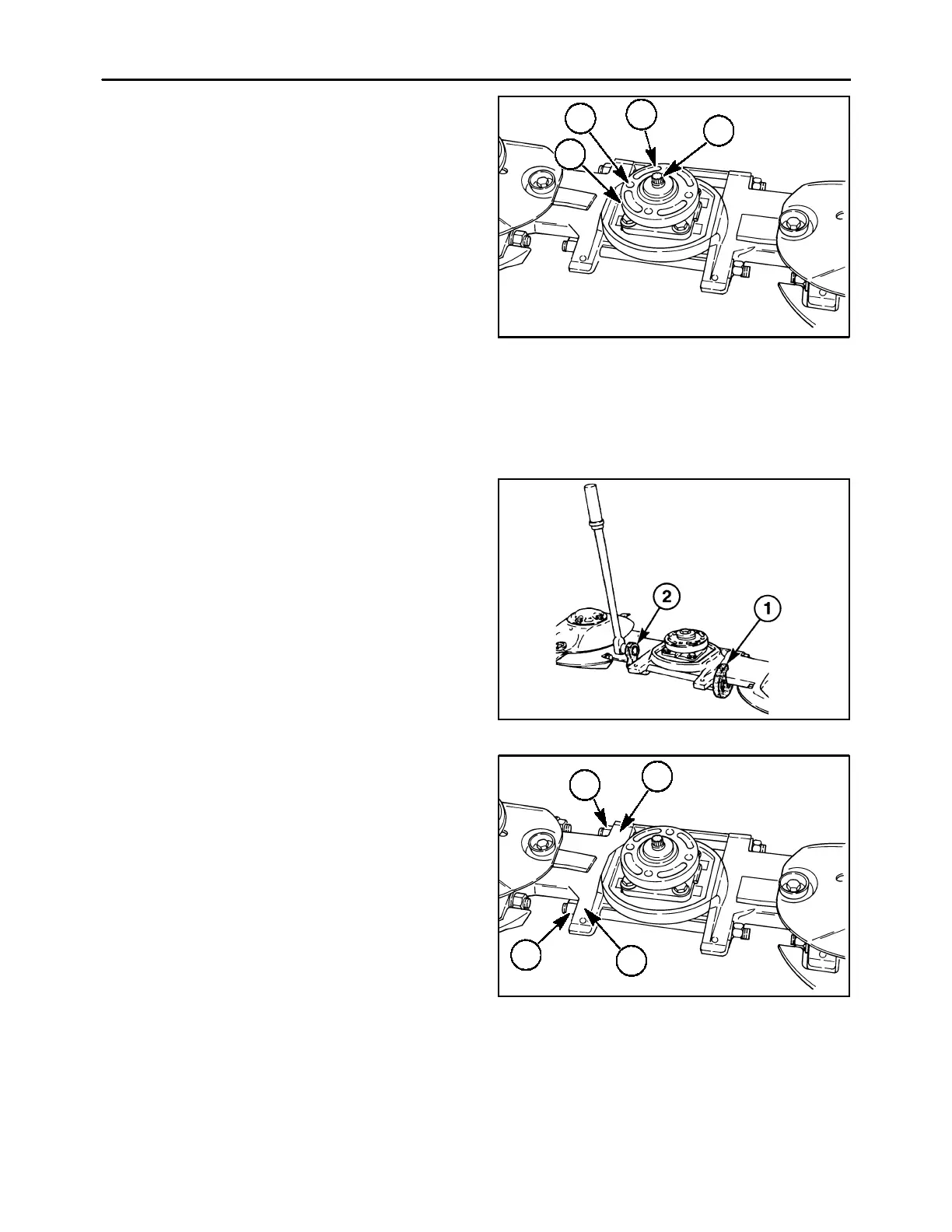 2

1