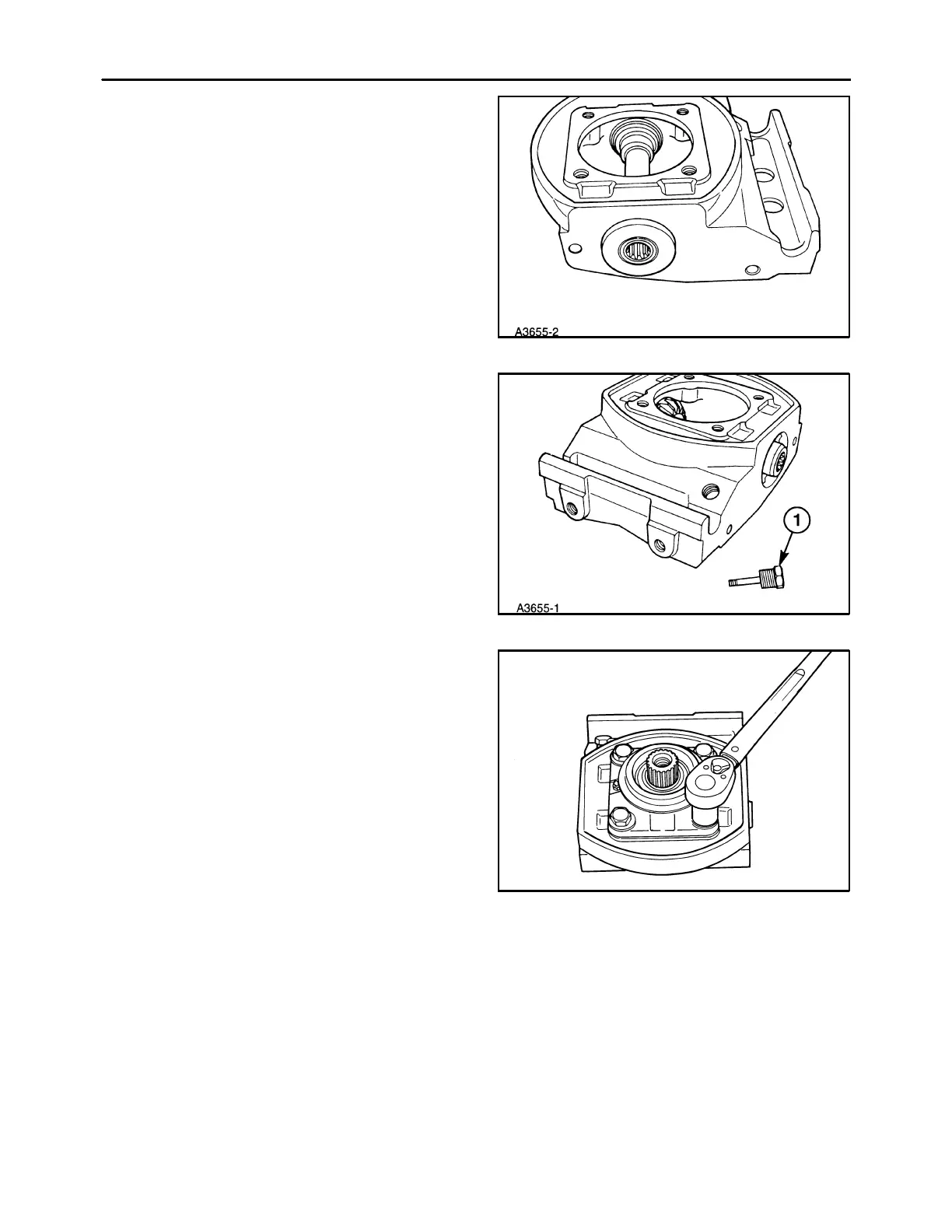 A3655-2

1

A3655-1