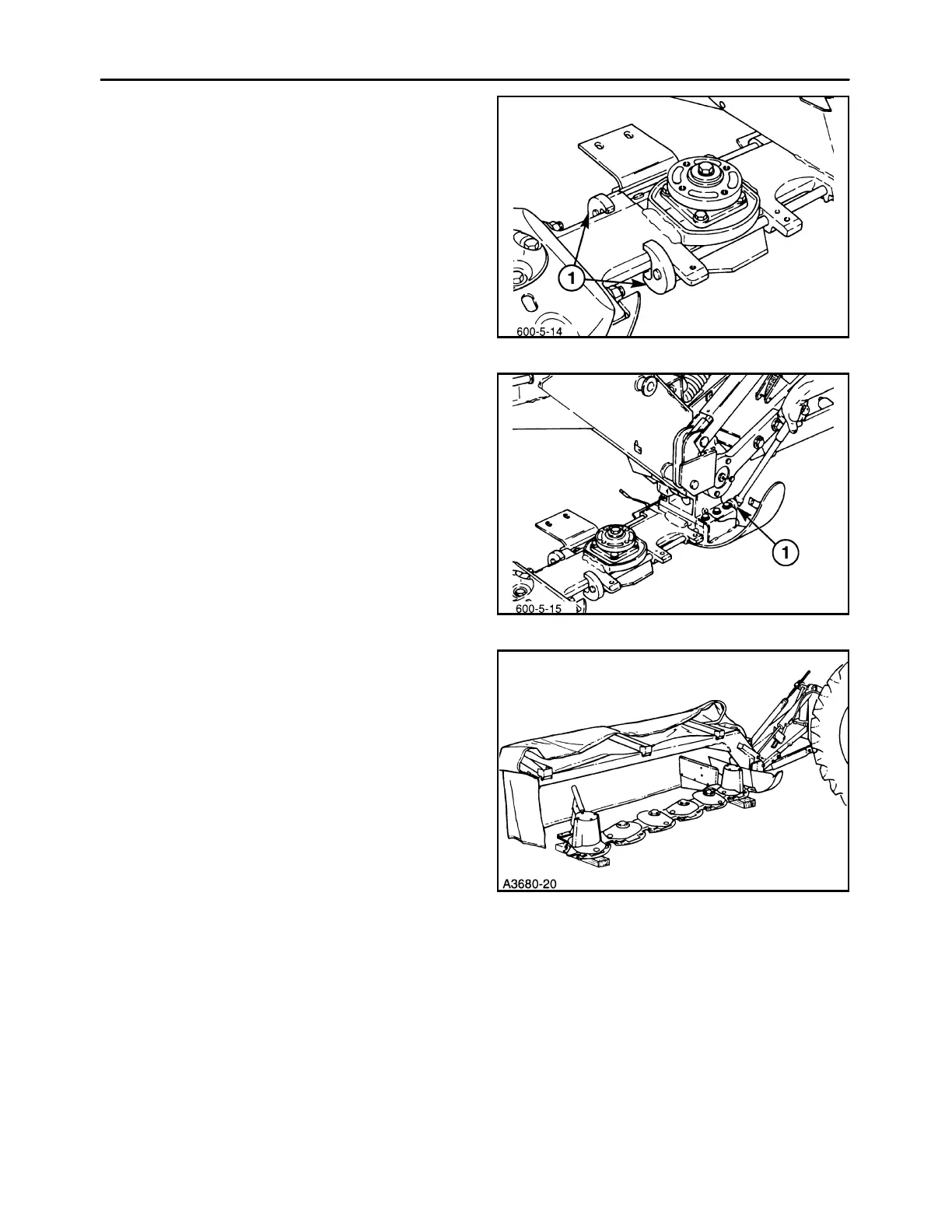 1
600-5-14

1
600-5-15

A3680-20