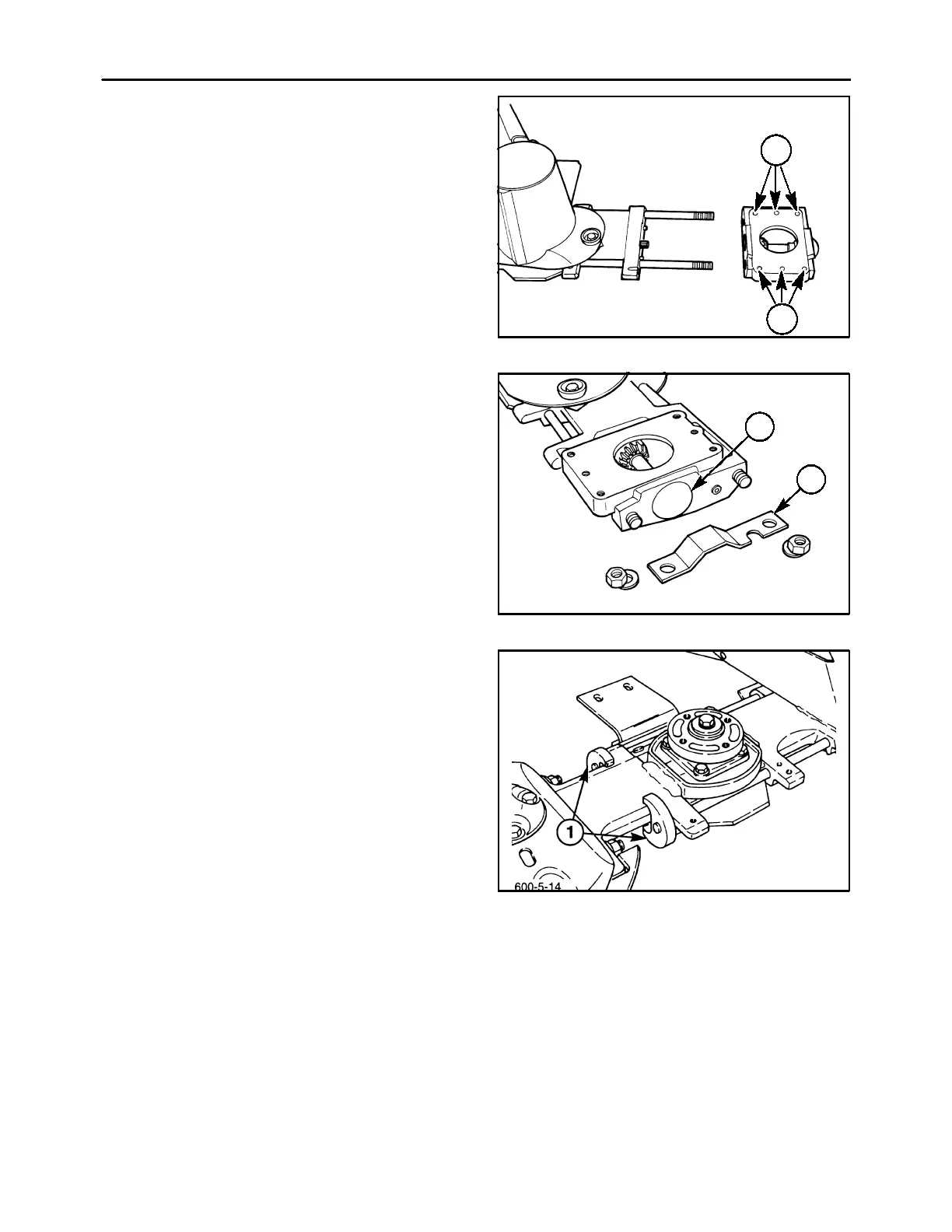 1

600-5-14