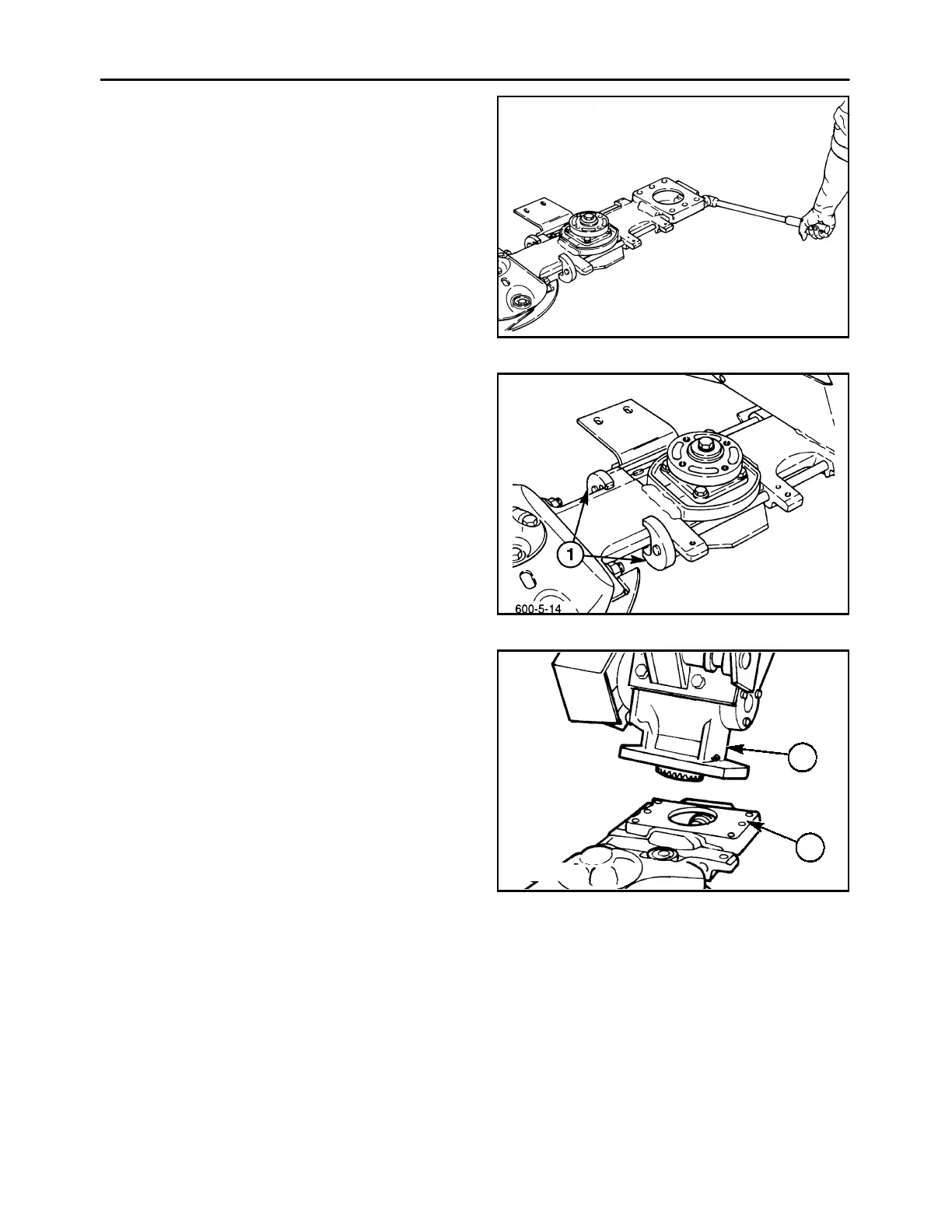 1

600-5-14