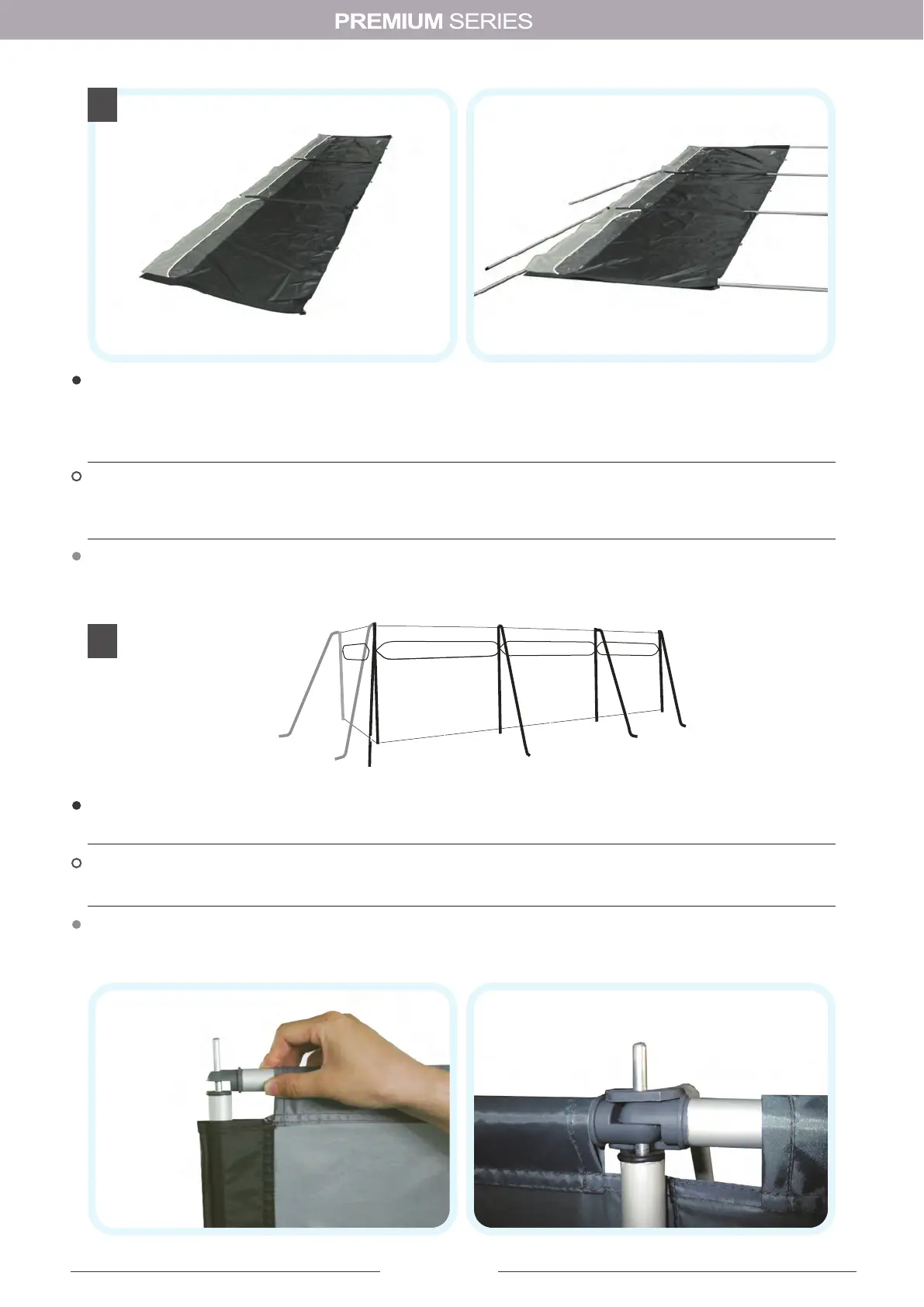 PREMIUM SERIES