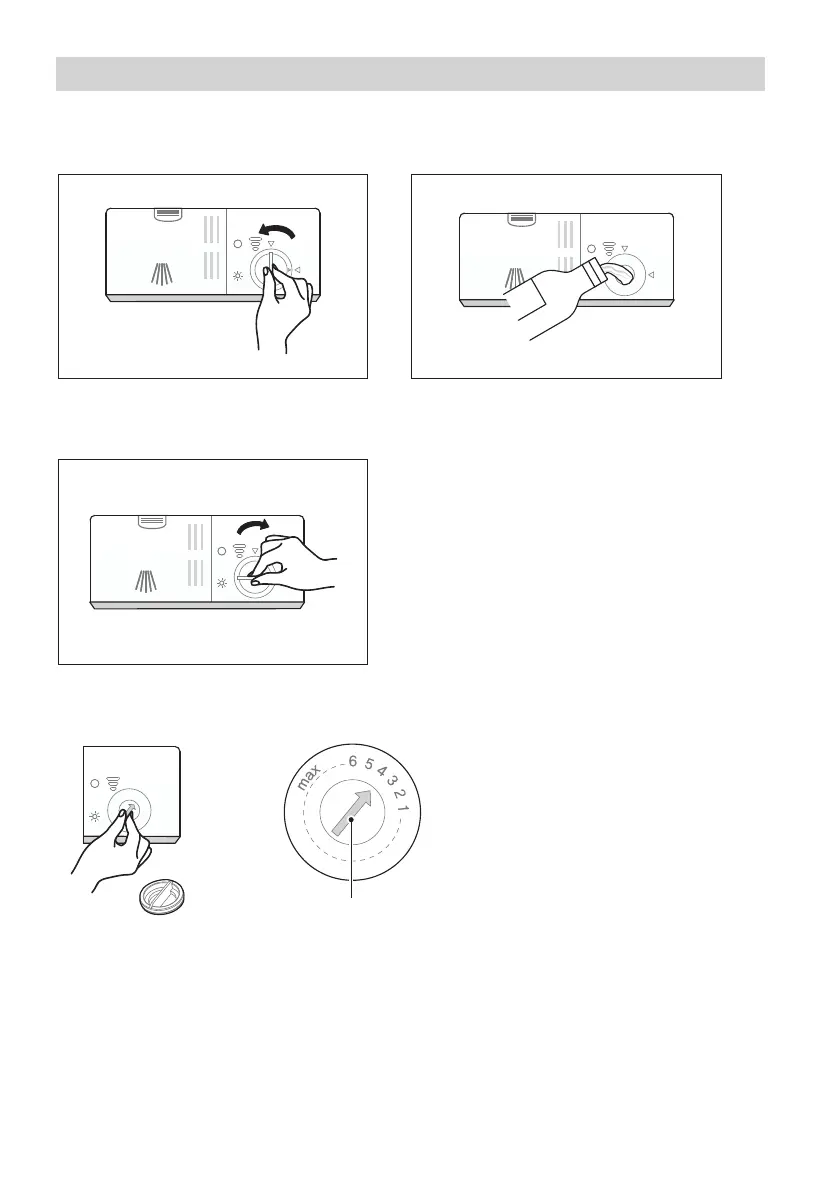 max 6 5 4 3 2 1