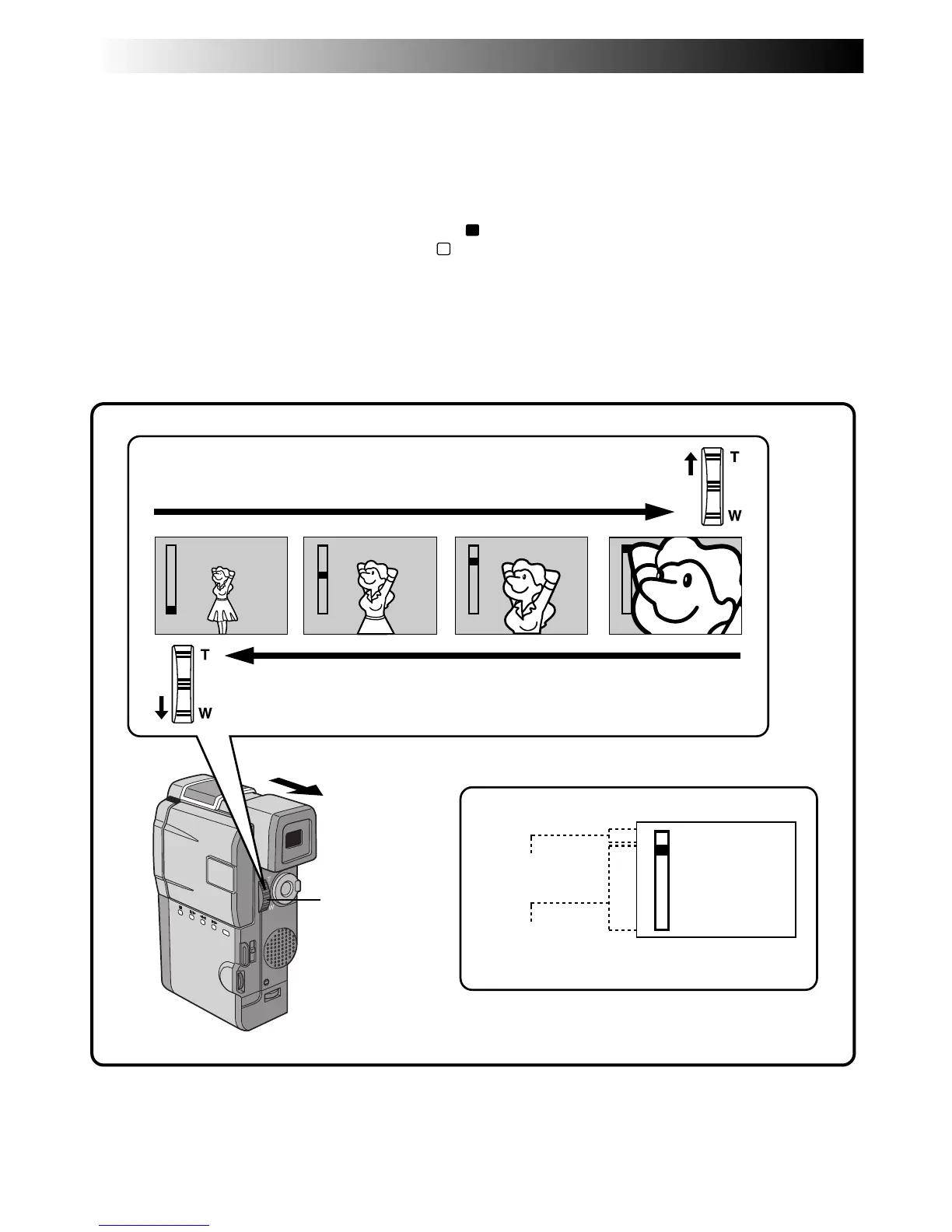 T
W

T
W