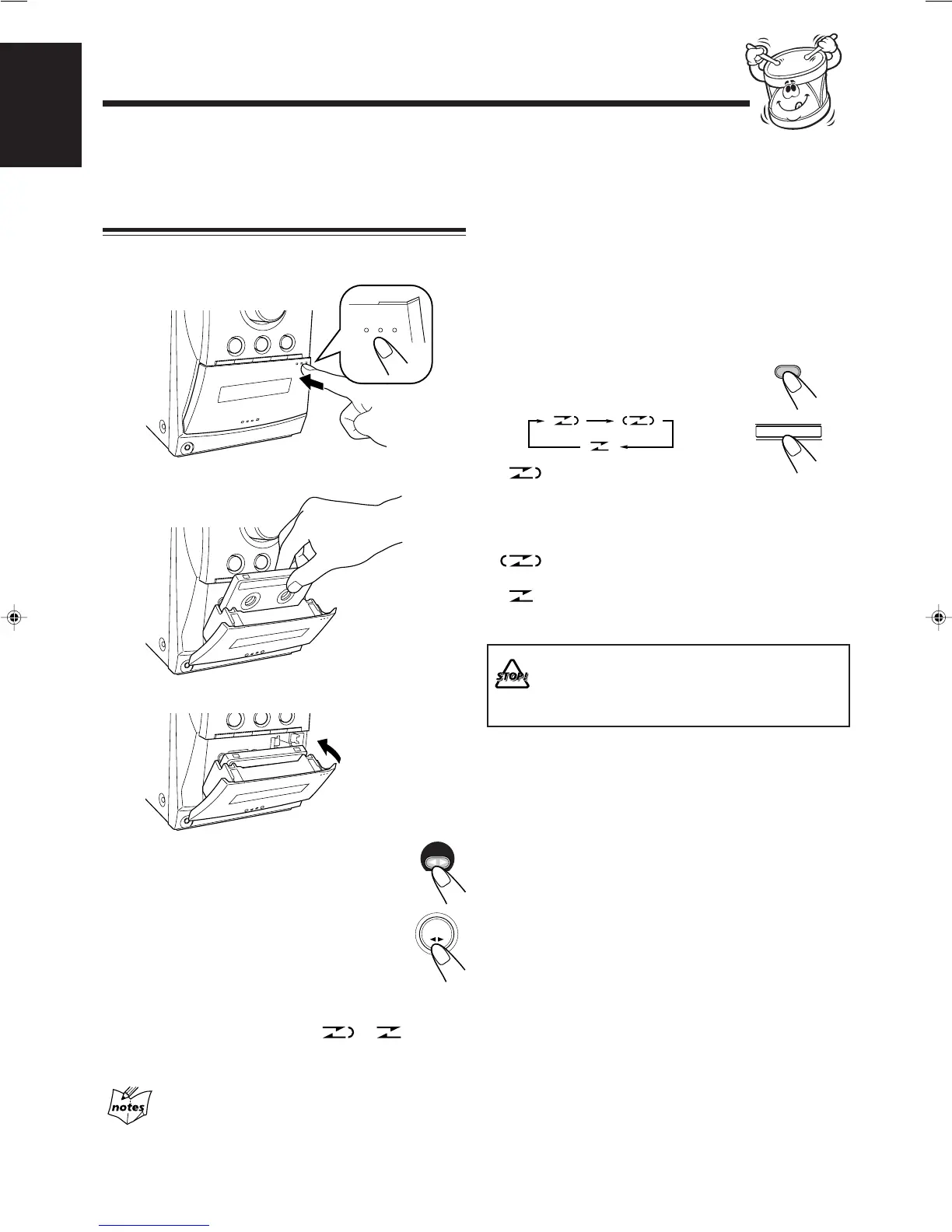 STOP!

notes