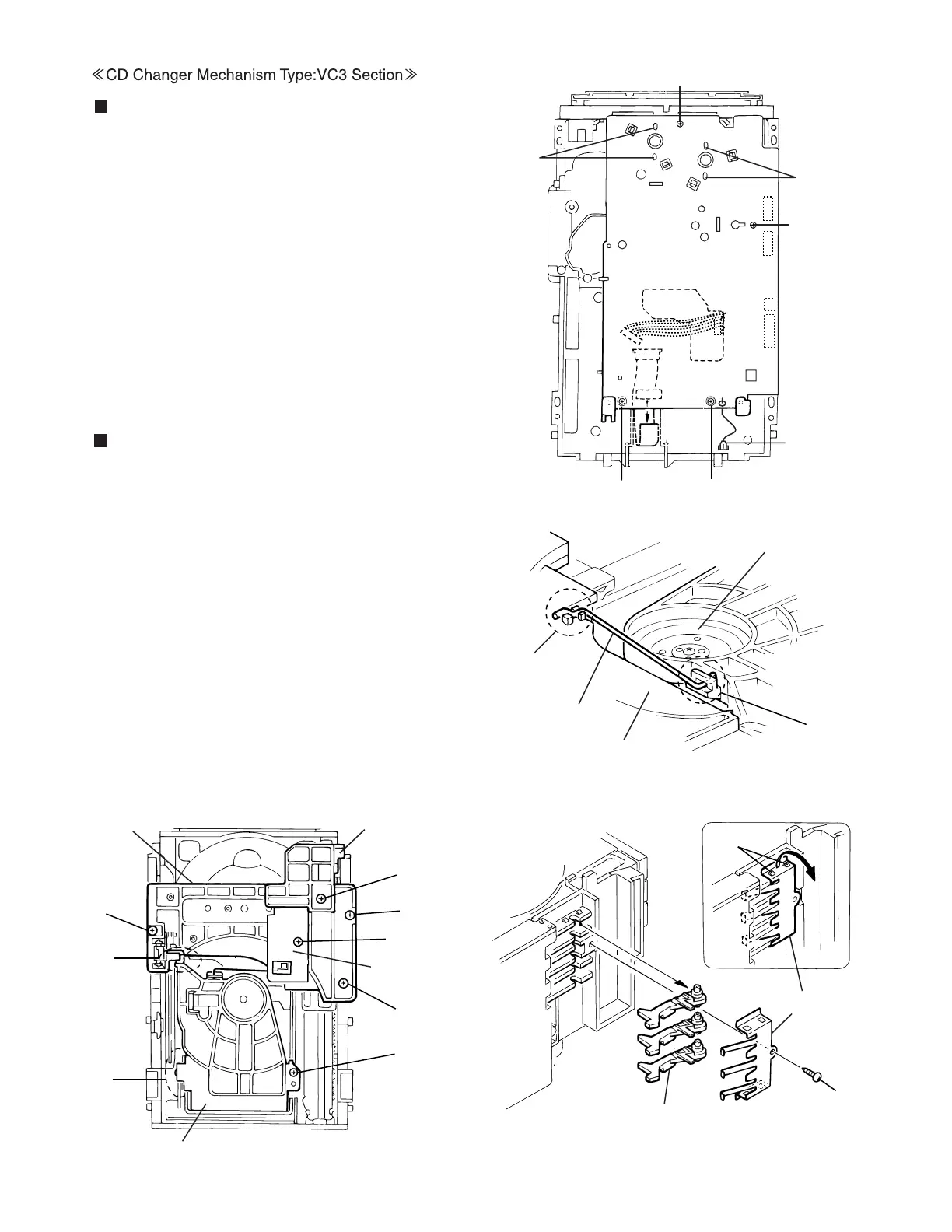 ≪CD Changer Mechanism Type:VC3 Section≫