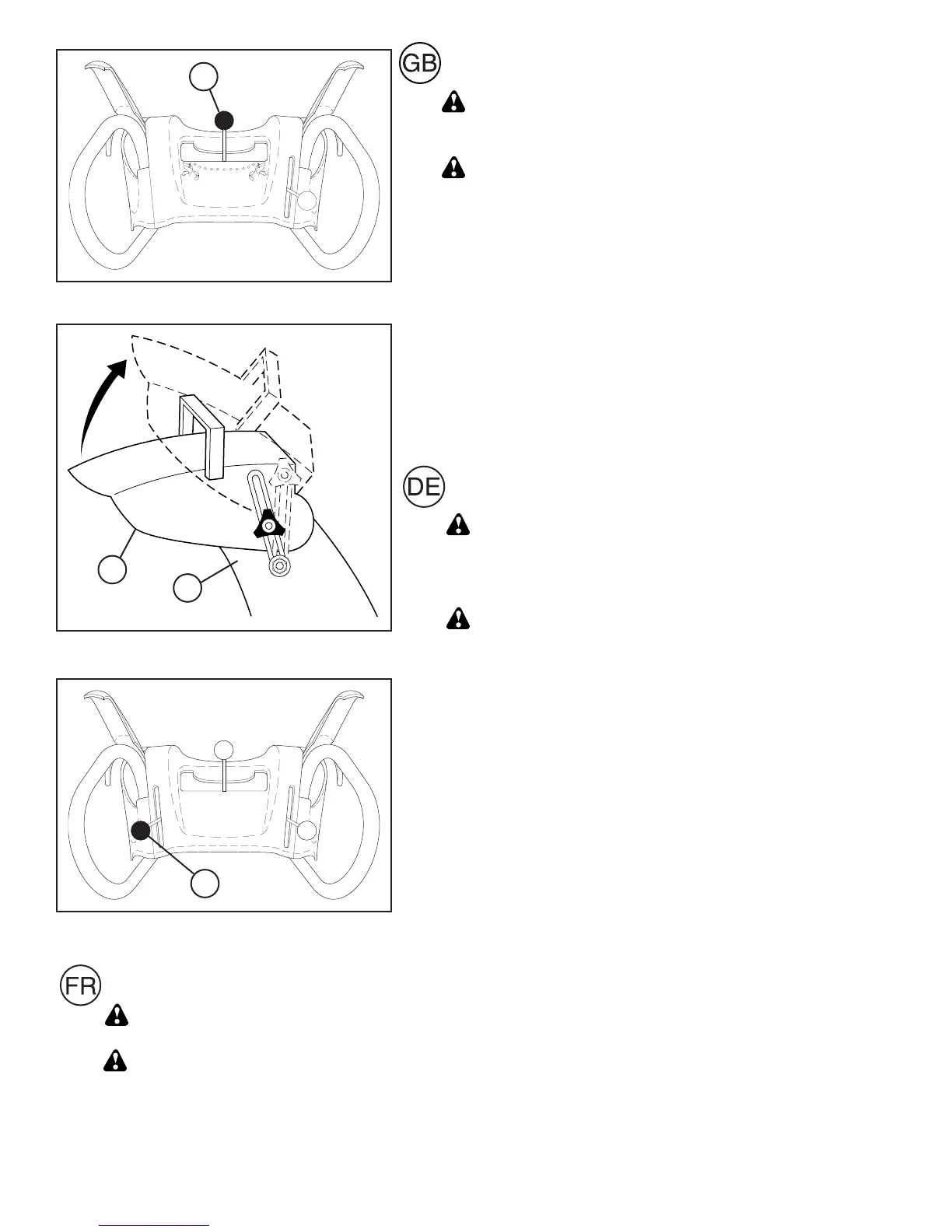 GB

DE

FR