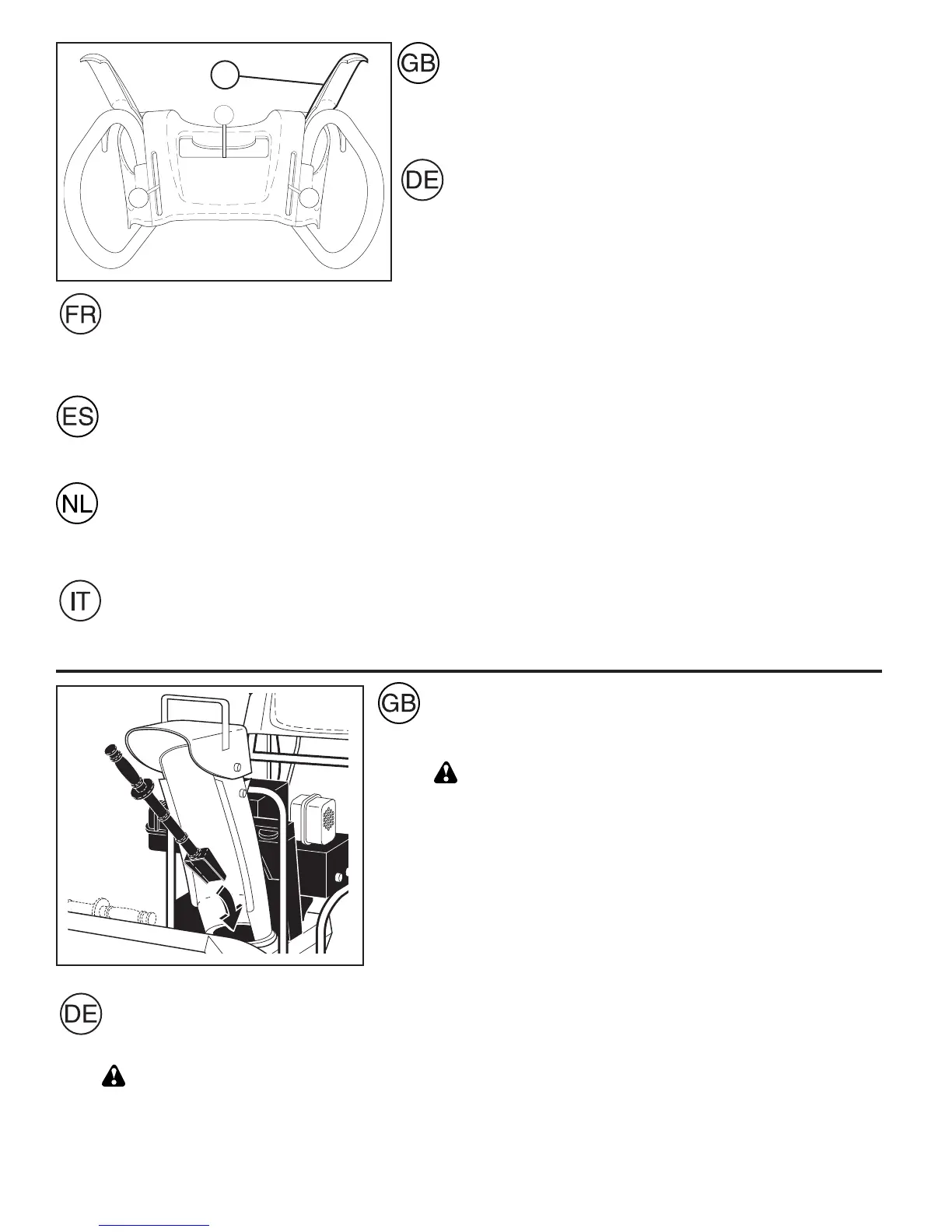 GB

DE

FR

ES

NL

IT

GB

DE