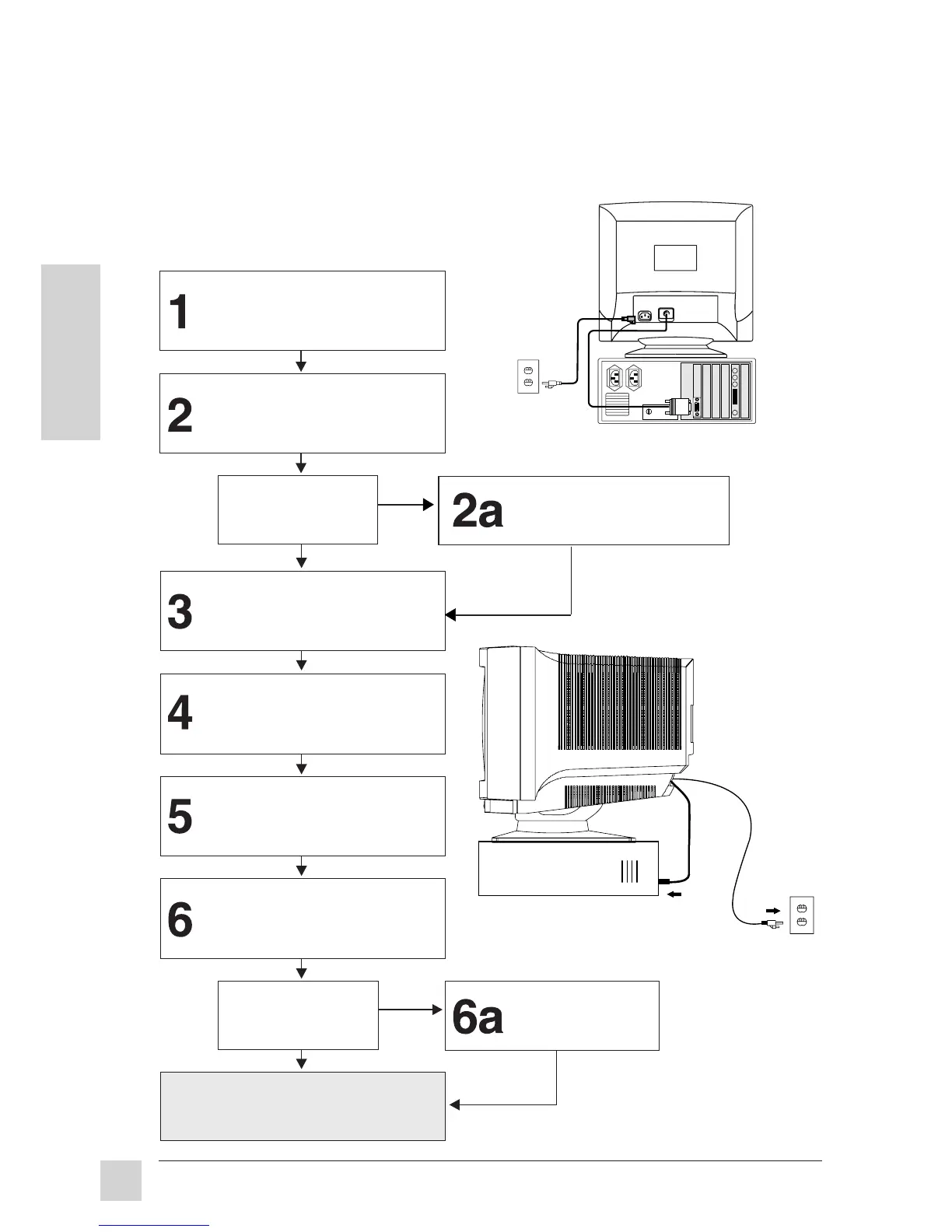 1

2

2a

3

4

5

6

6a