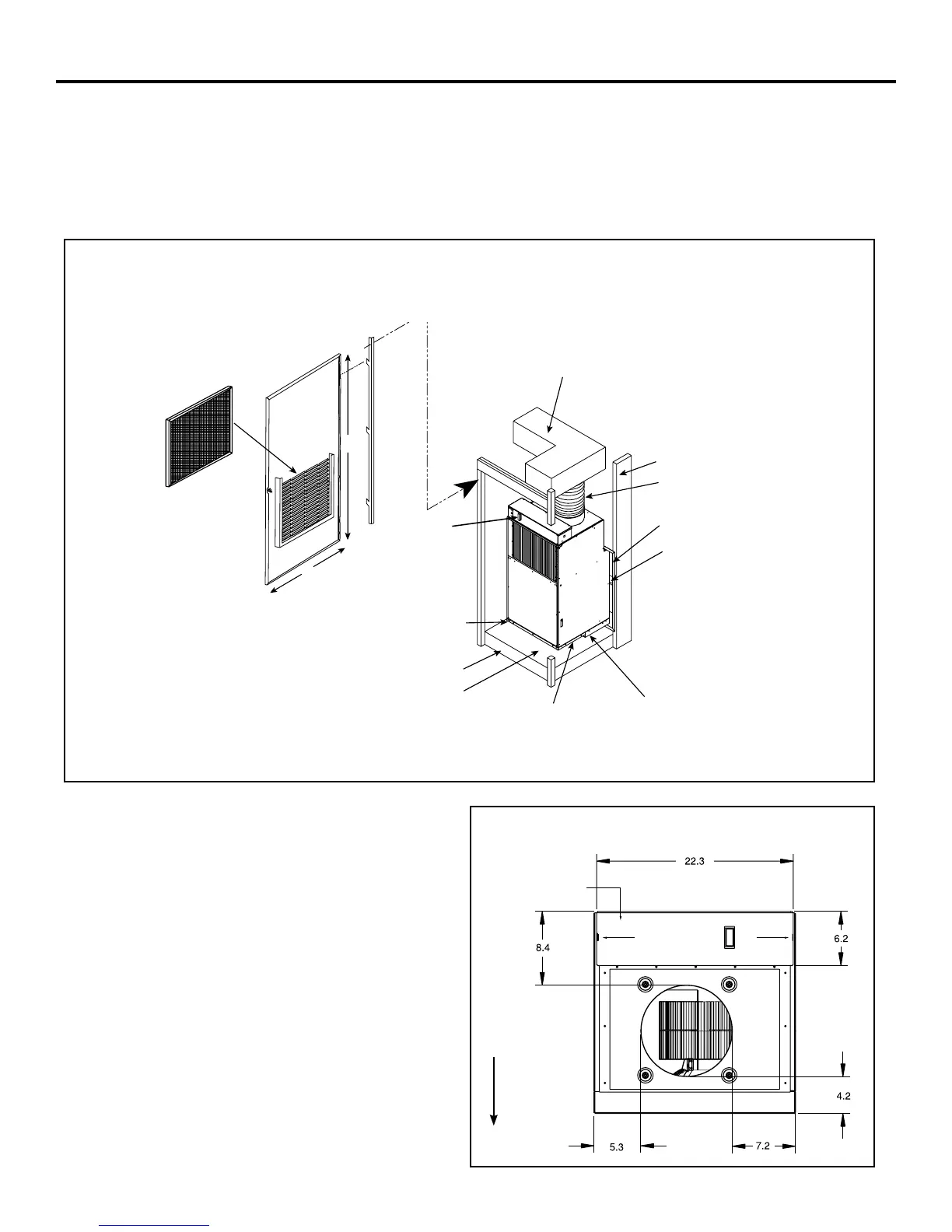 22.3

8.4

6.2

4.2

5.3

7.2