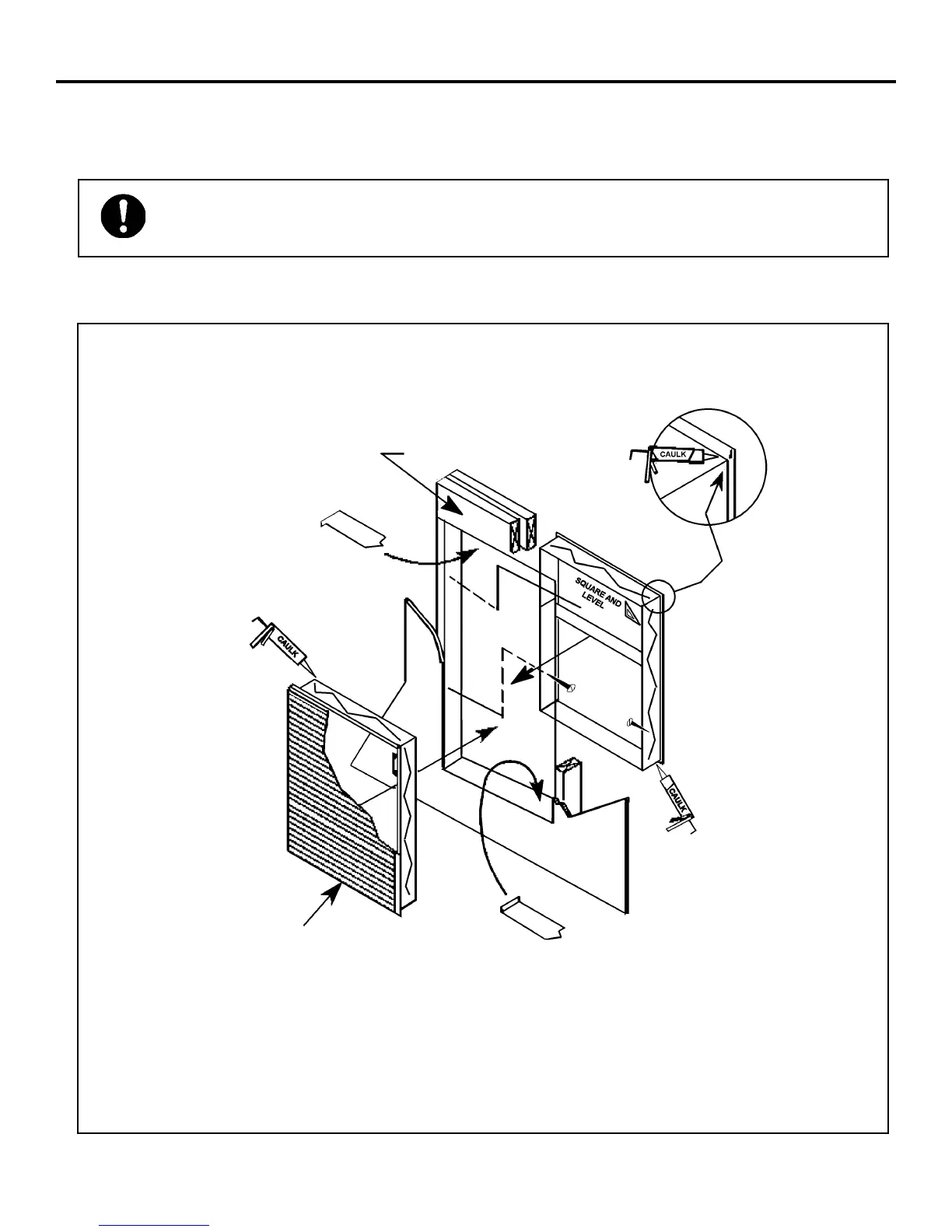 CAULK

SQUARE AND LEVEL

CAULK

CAULK