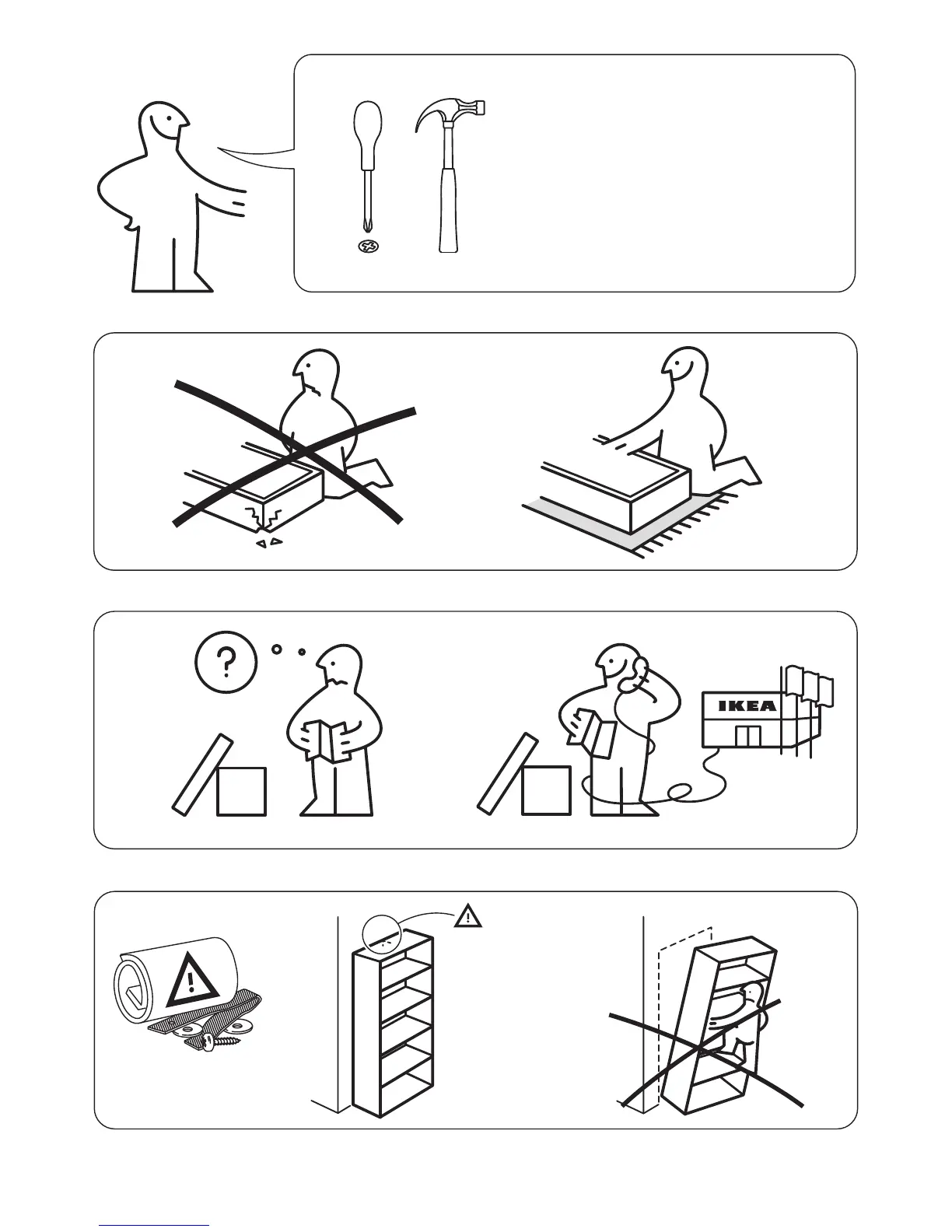 ?

IKEA