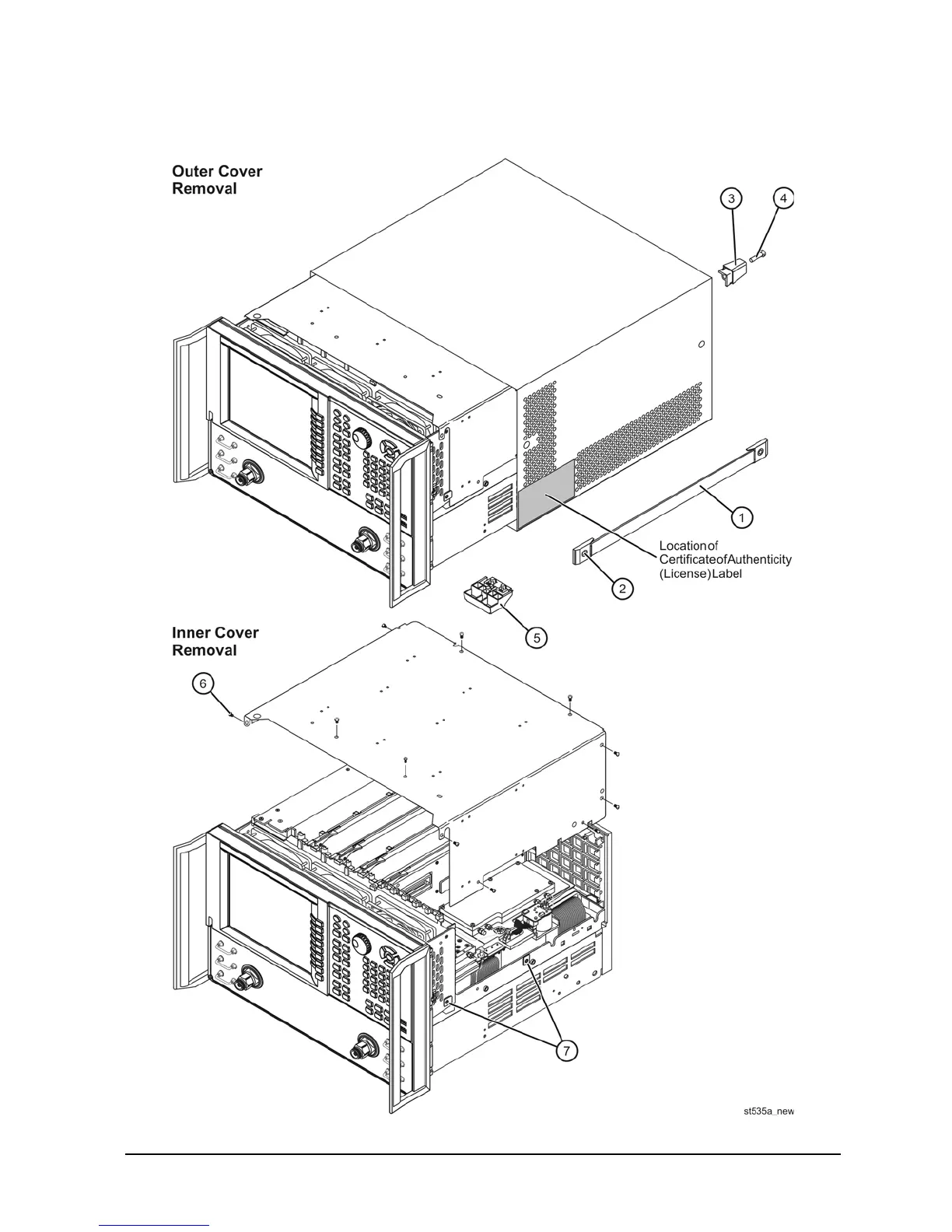 Outer Cover Removal

3

4

1

Locationof CertificateofAuthenticity (License)Label

2

5

Inner Cover Removal

6

7

st535a_new