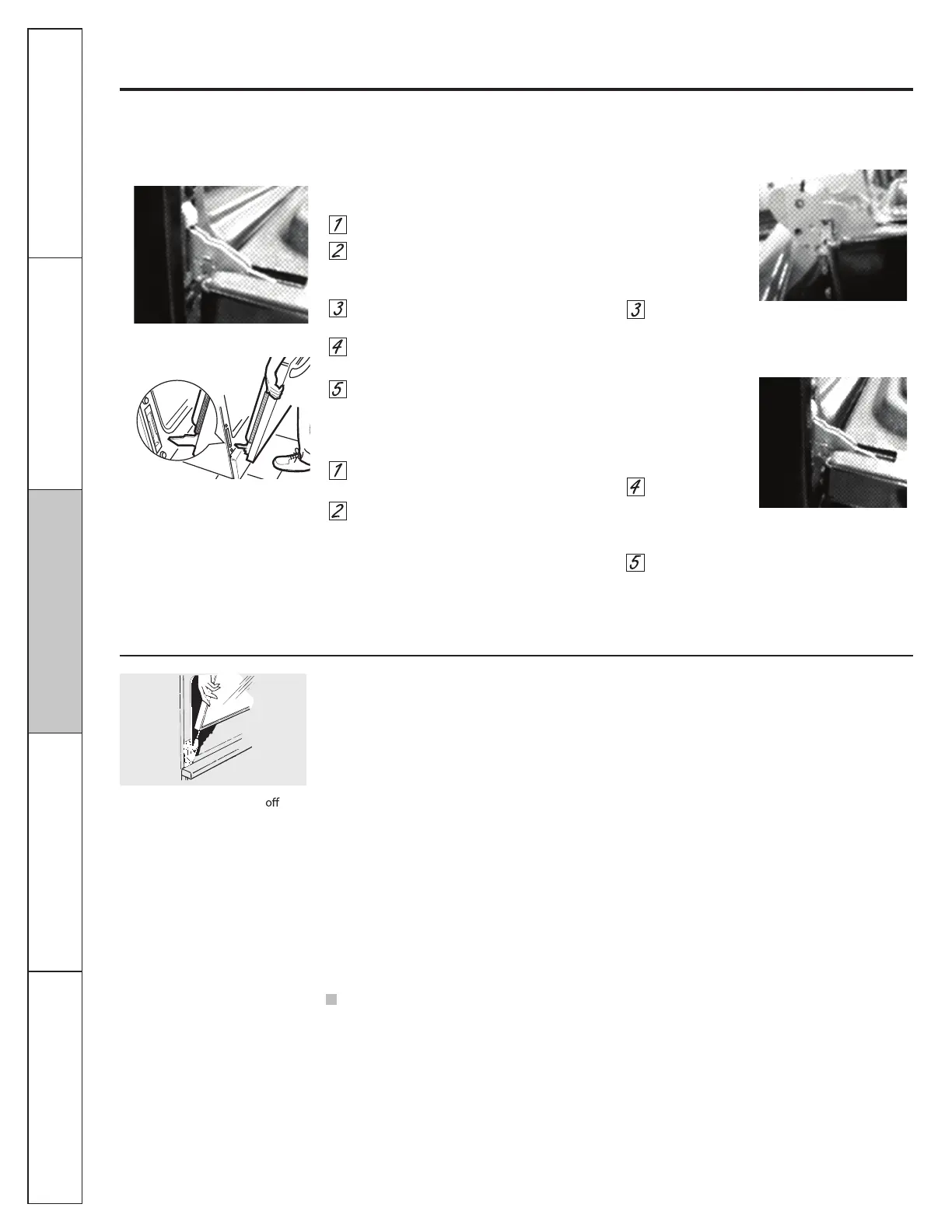 1
2
3
4
5
1
2
3
4
5
off