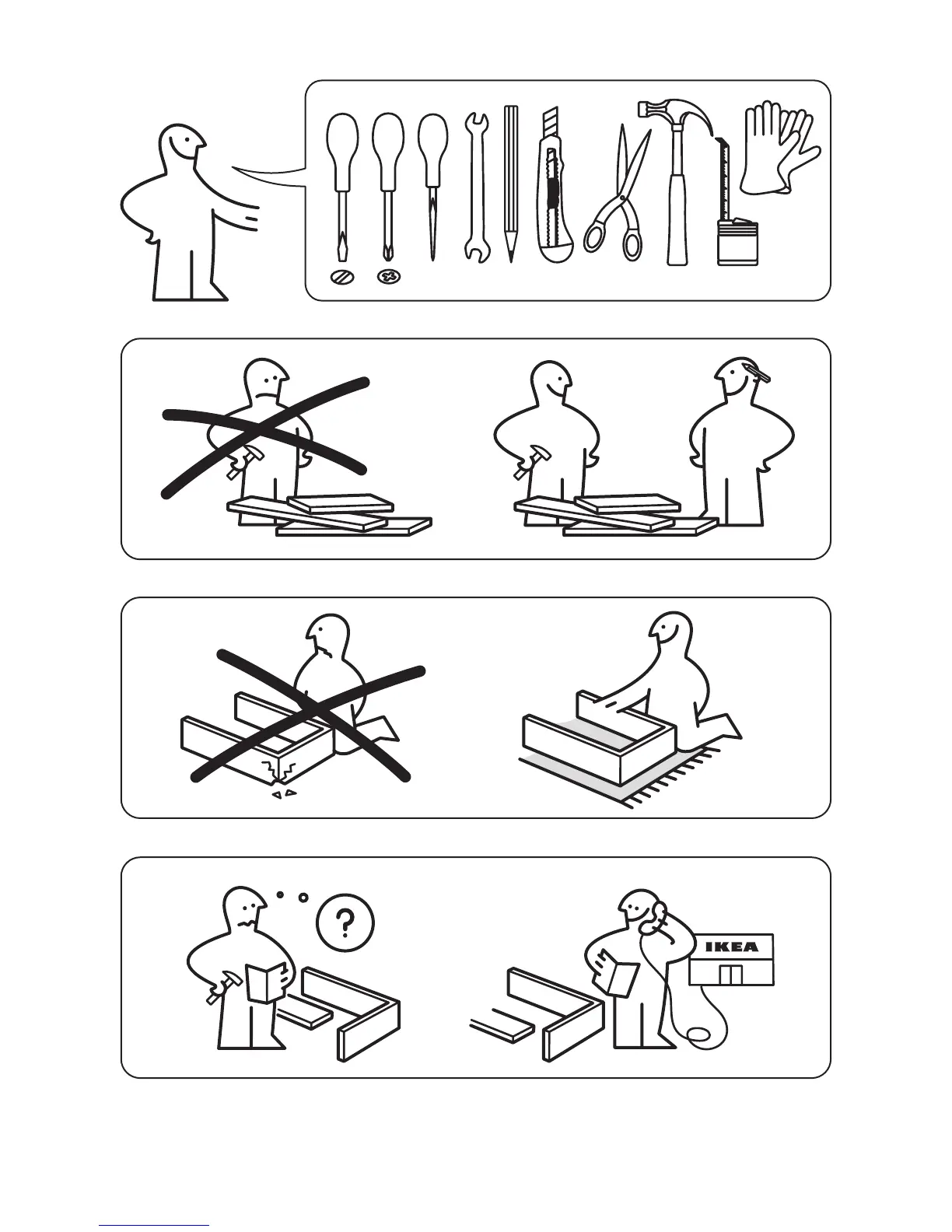 ?

IKEA