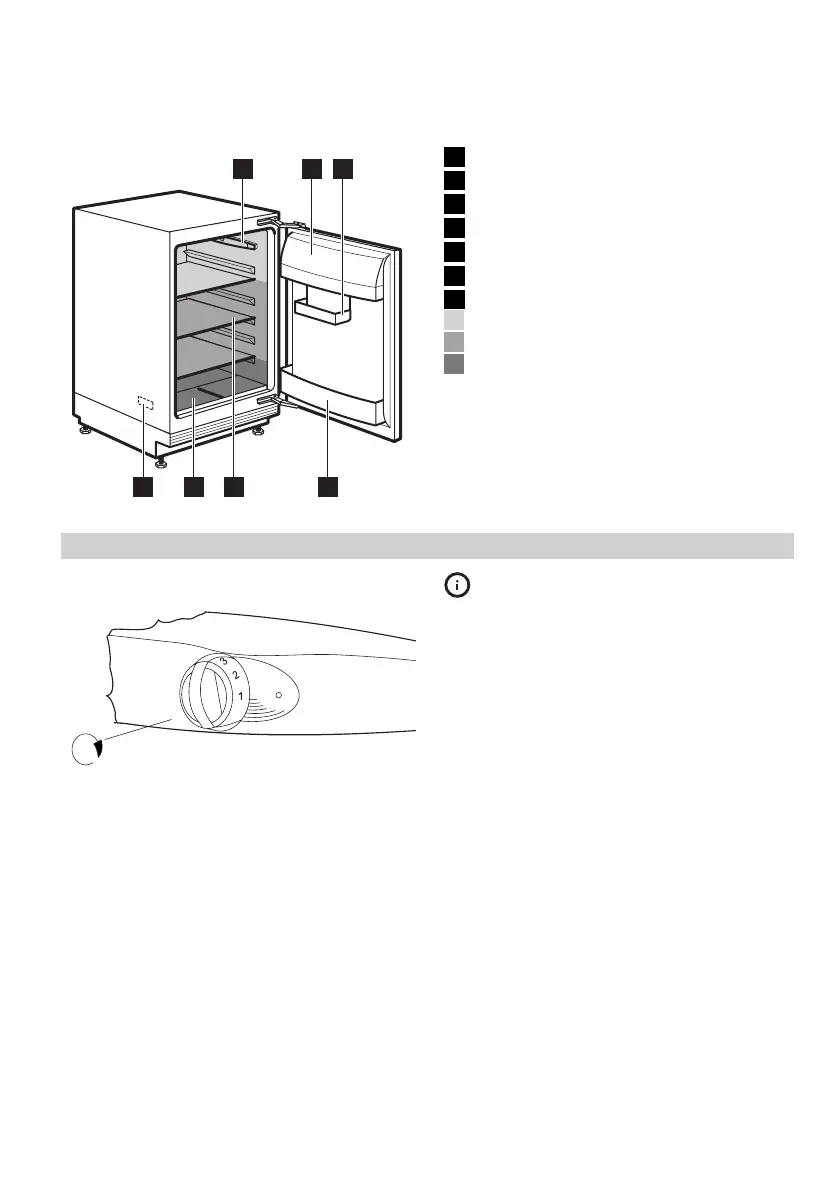 3
2
1