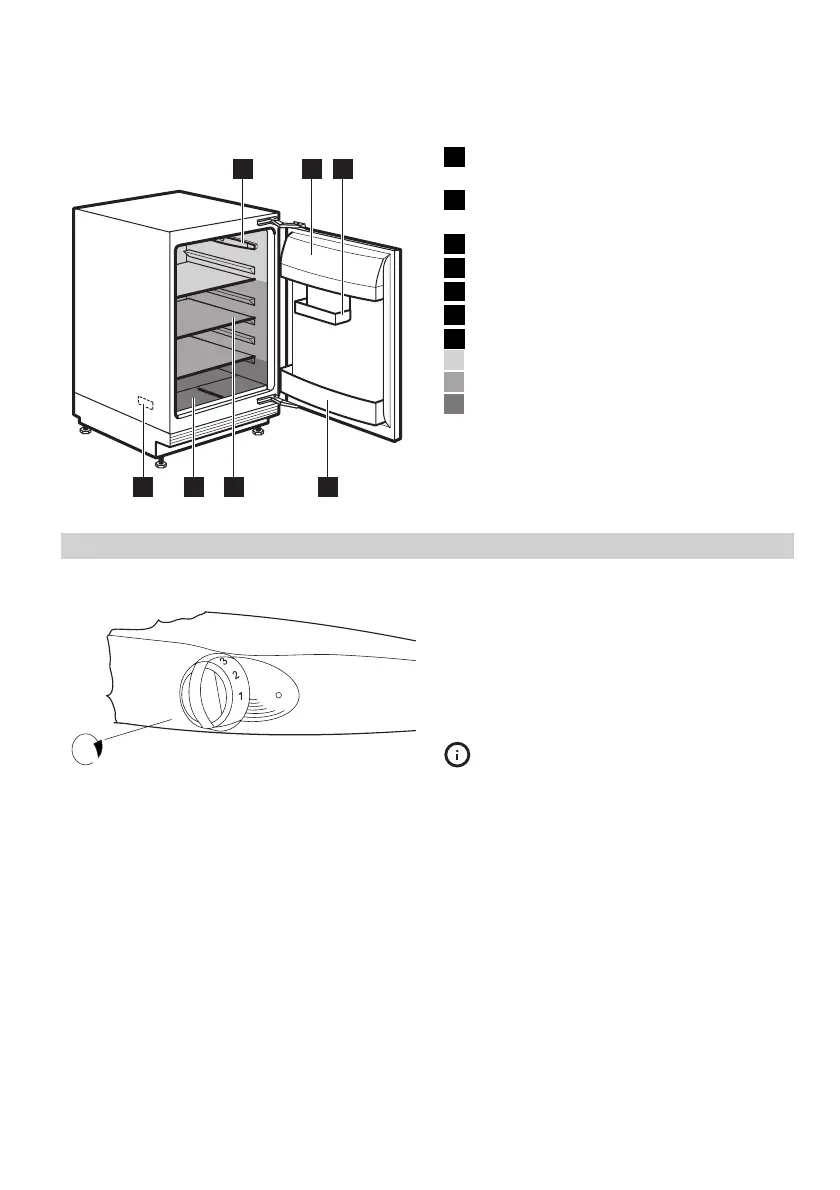 3
2
1