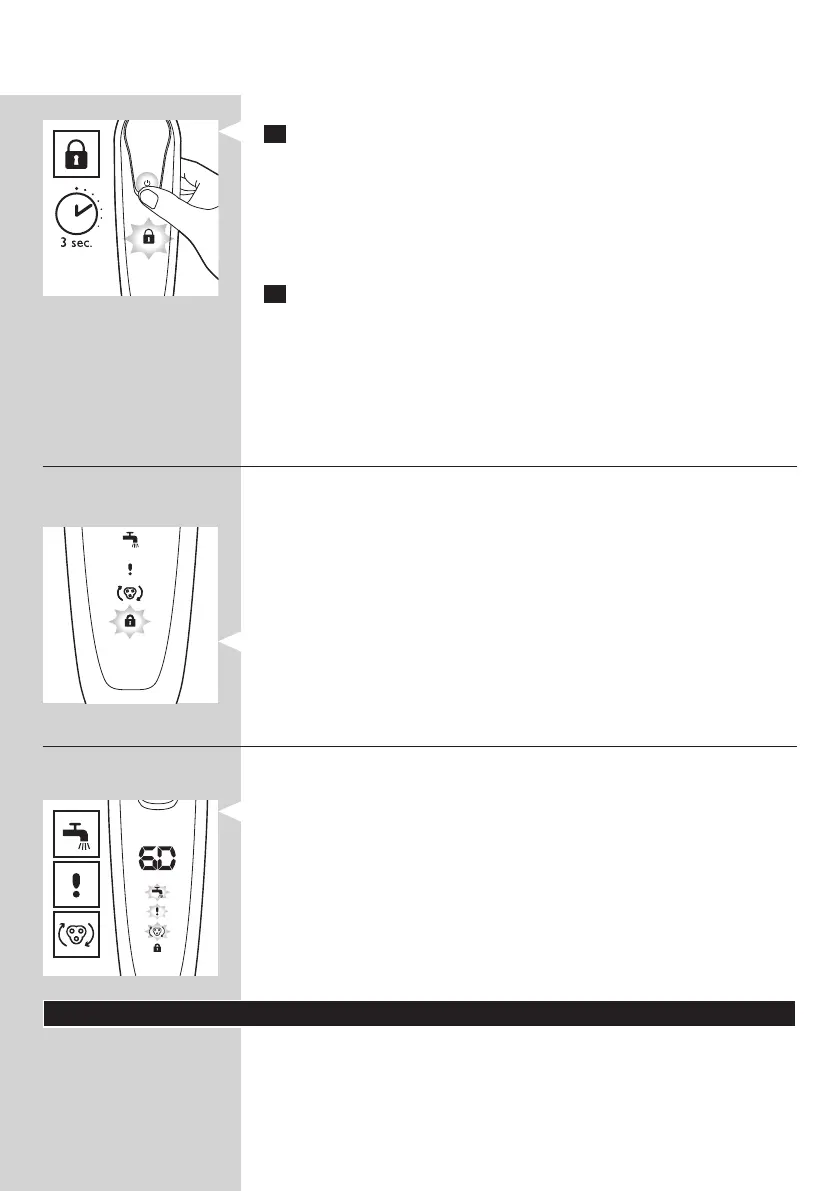 3 sec.

60