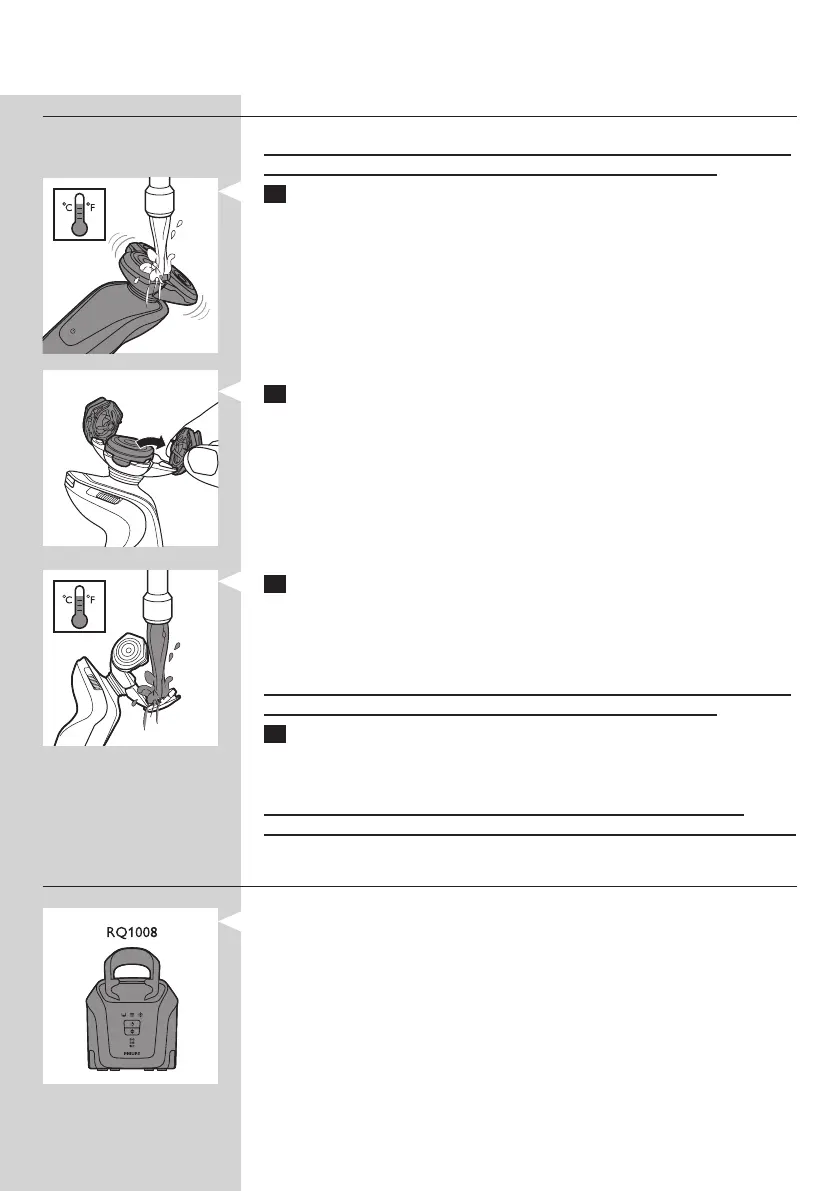 °C °F

°C °F

RQ1008

PHILIPS