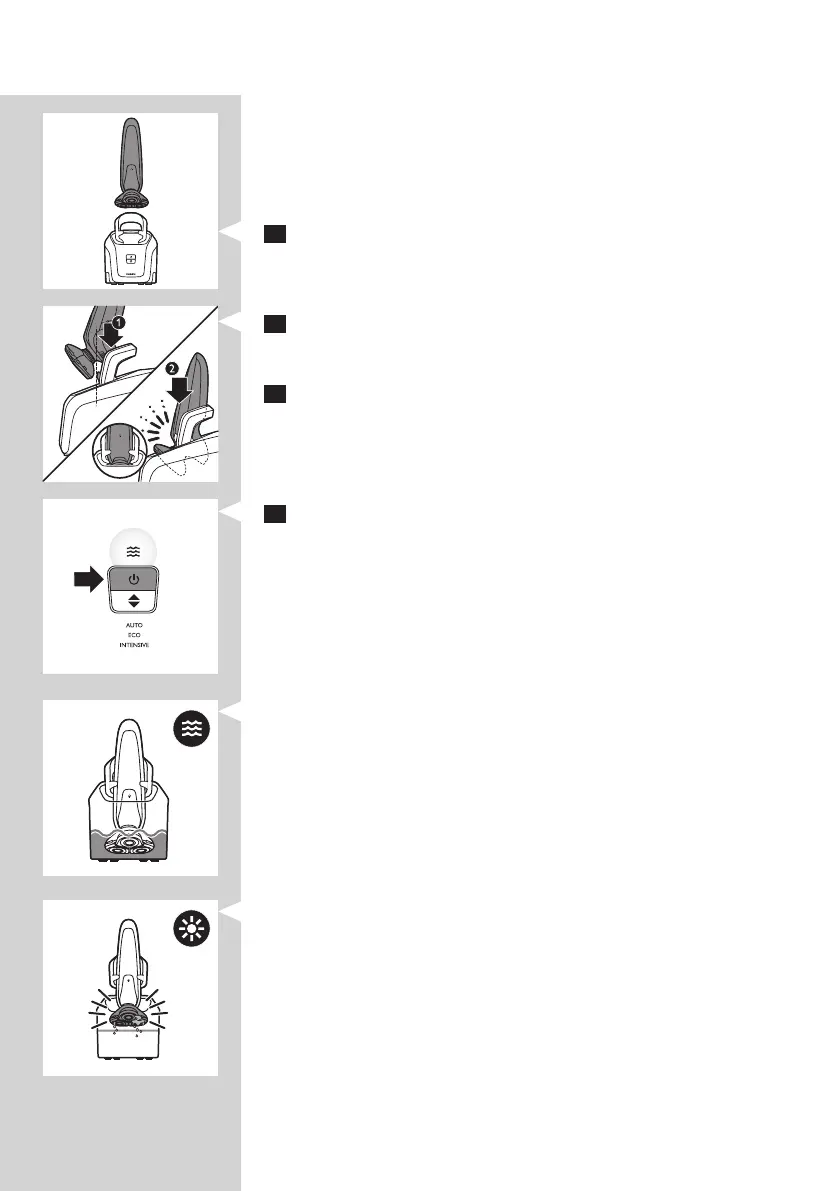 AUTO
ECO
INTENSIVE