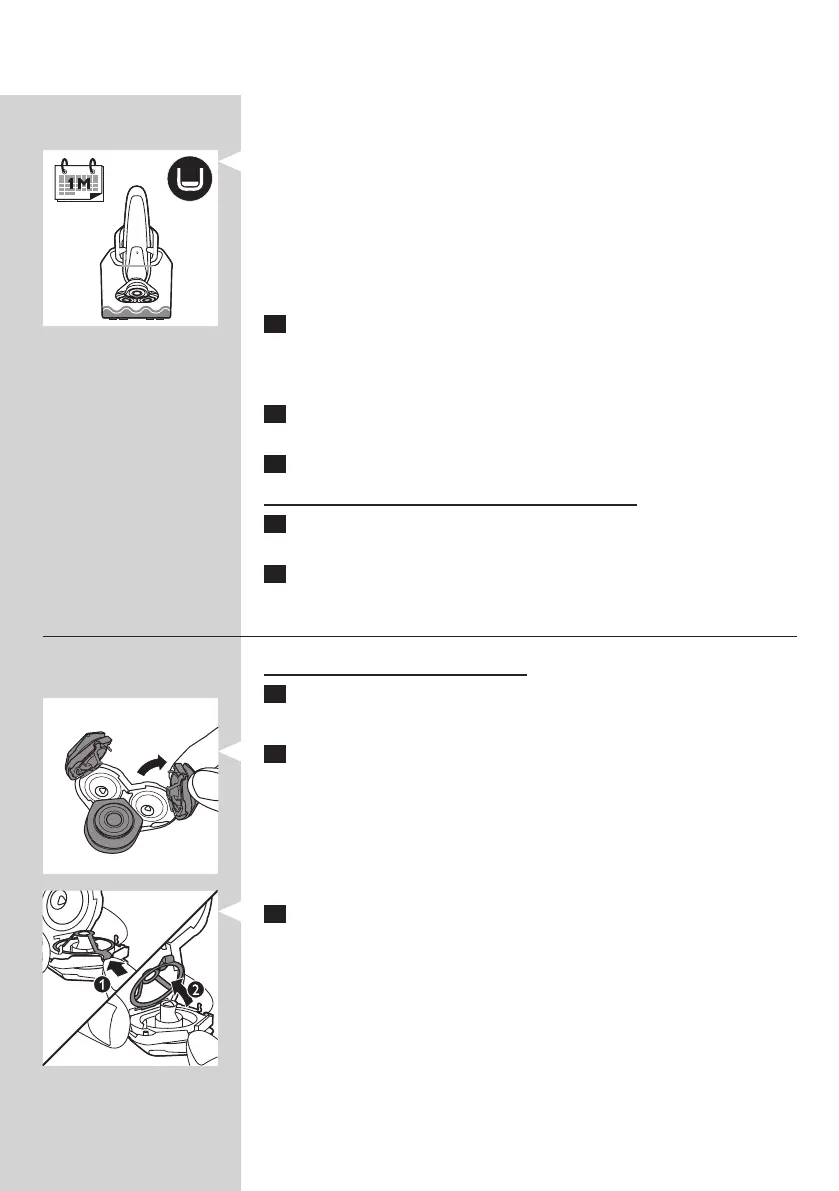 1M

1
2