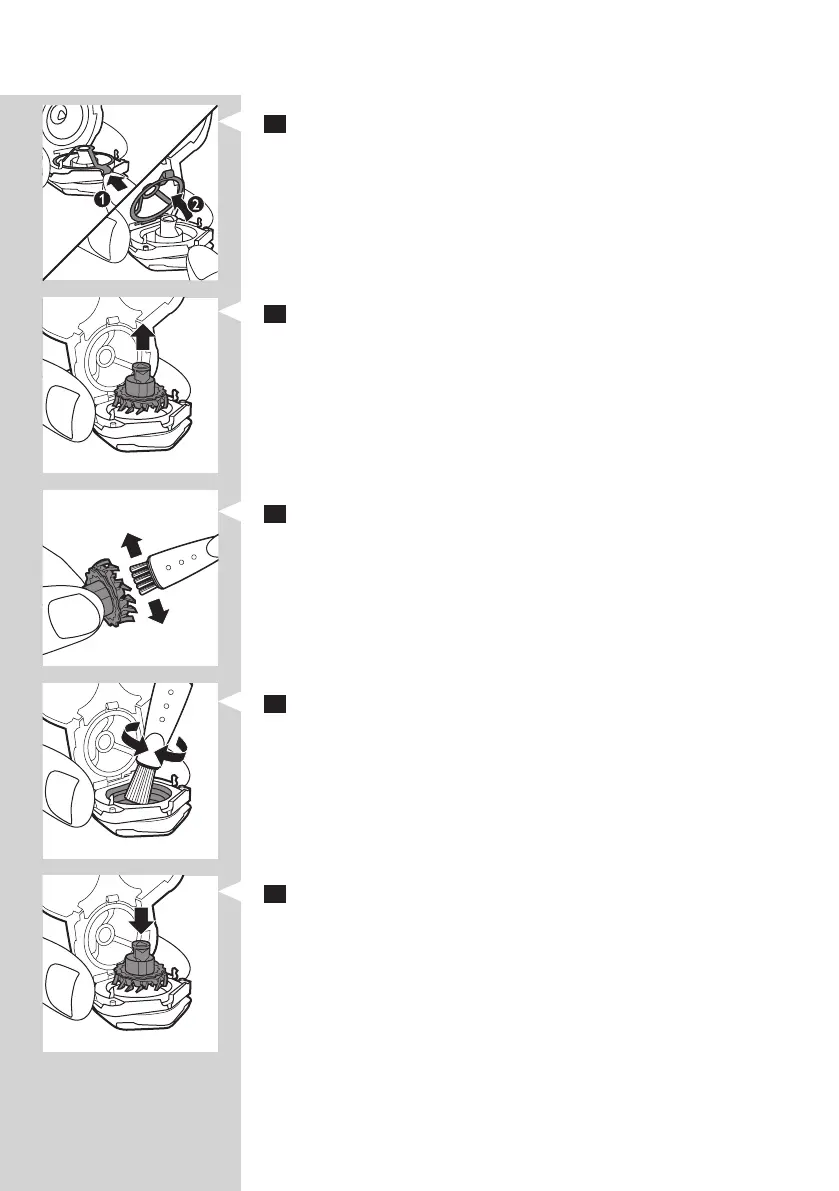 1

2