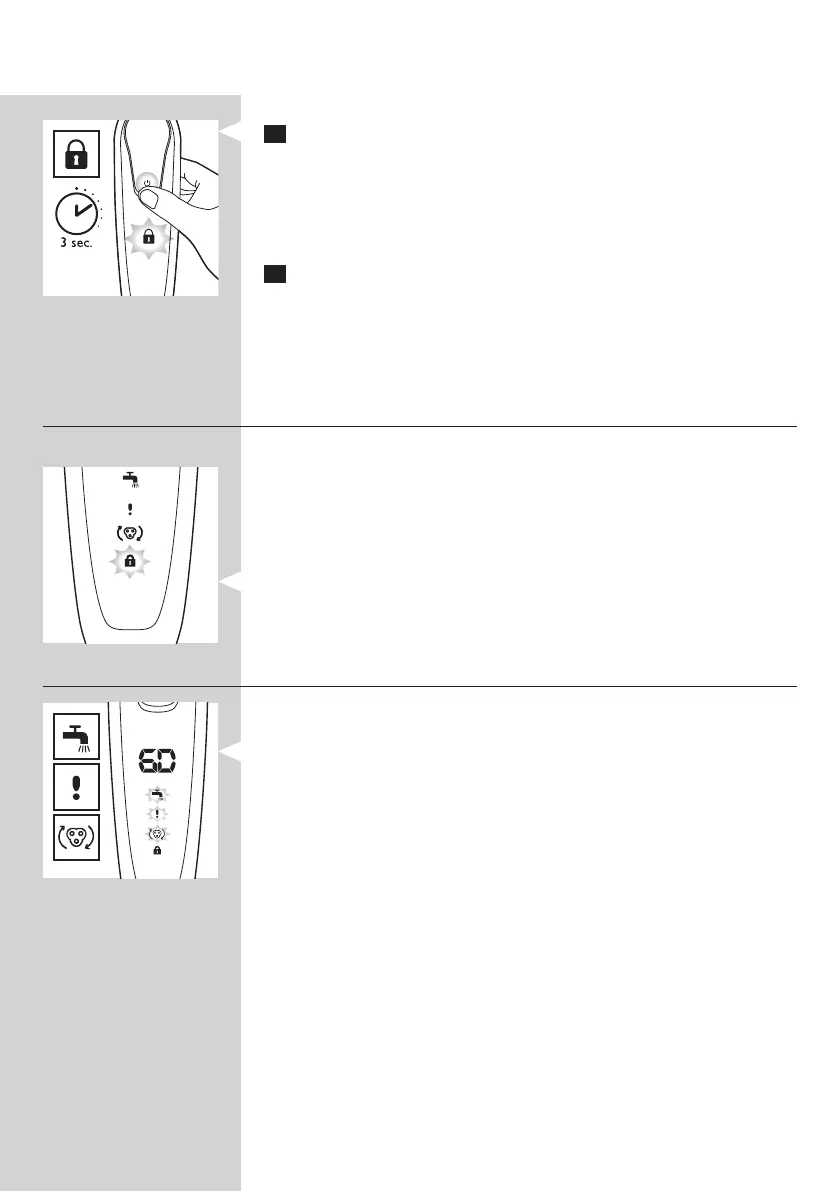 3 sec.

60