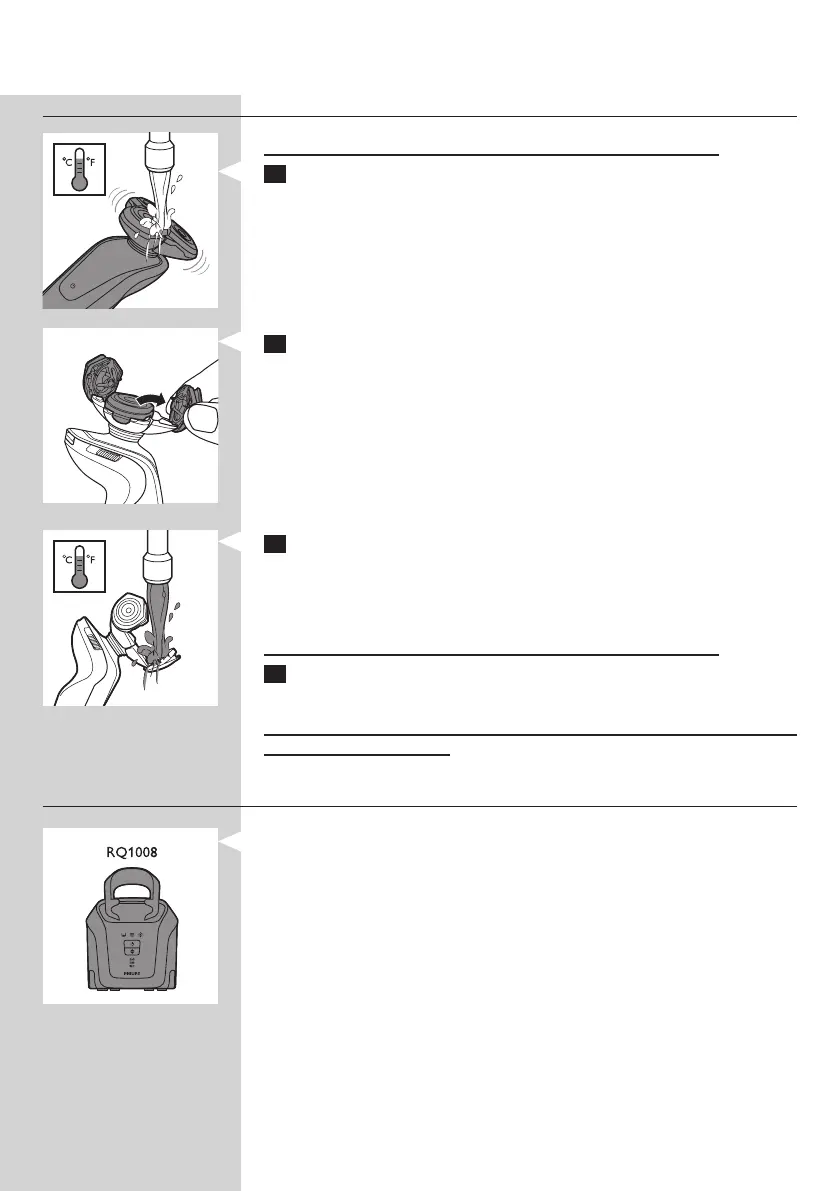 °C °F

°C °F

RQ1008

PHILIPS