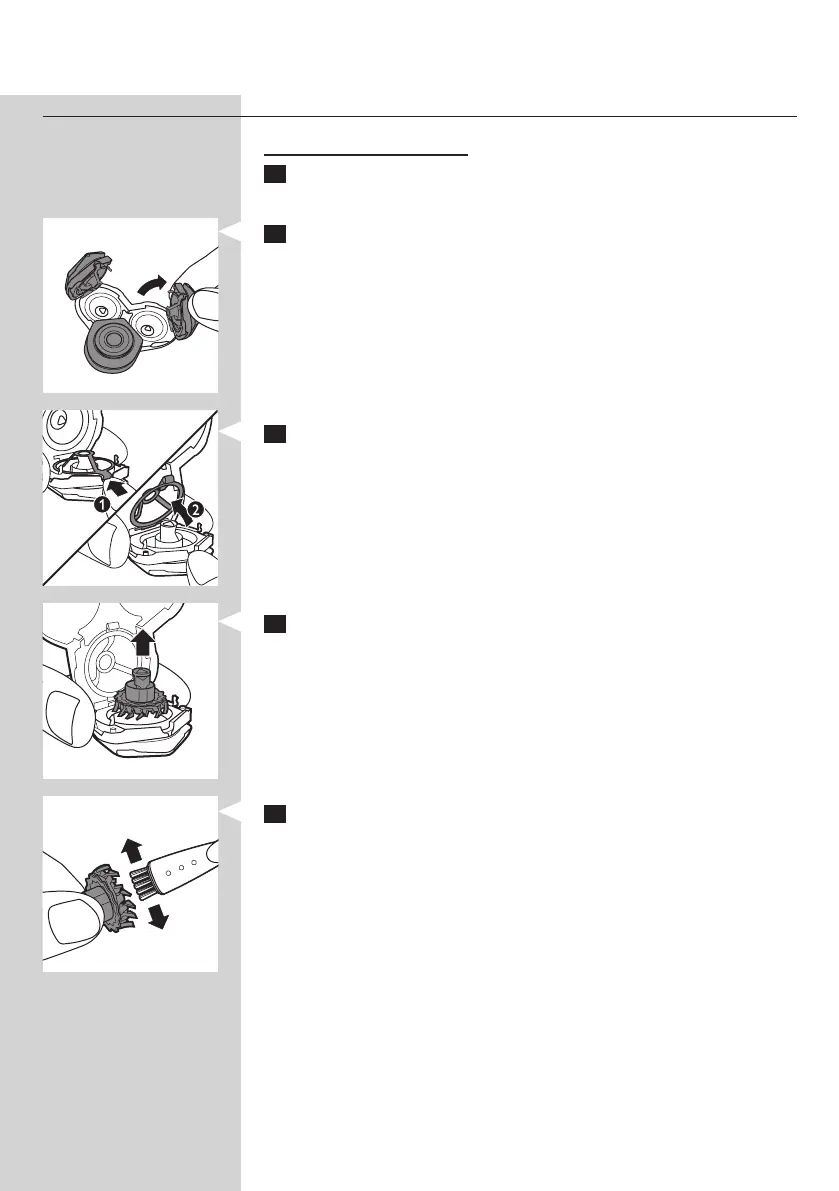 1
2