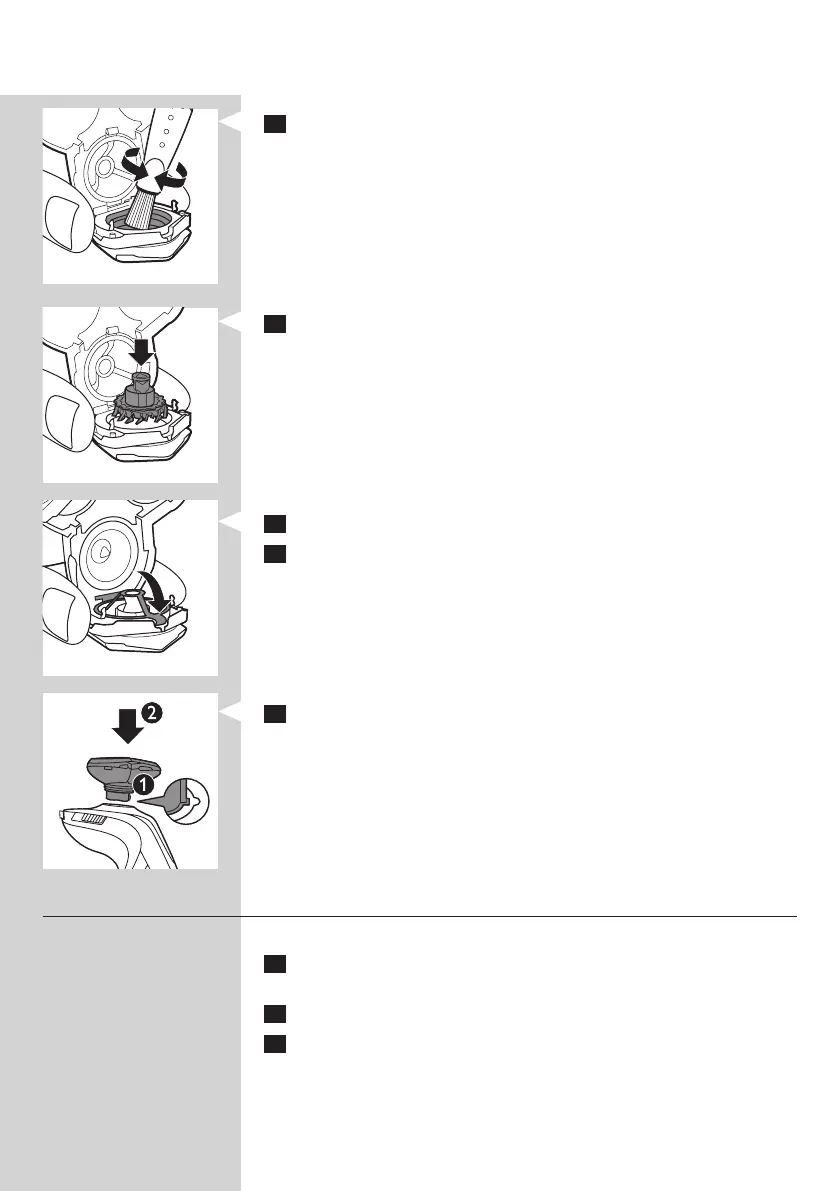 2

1