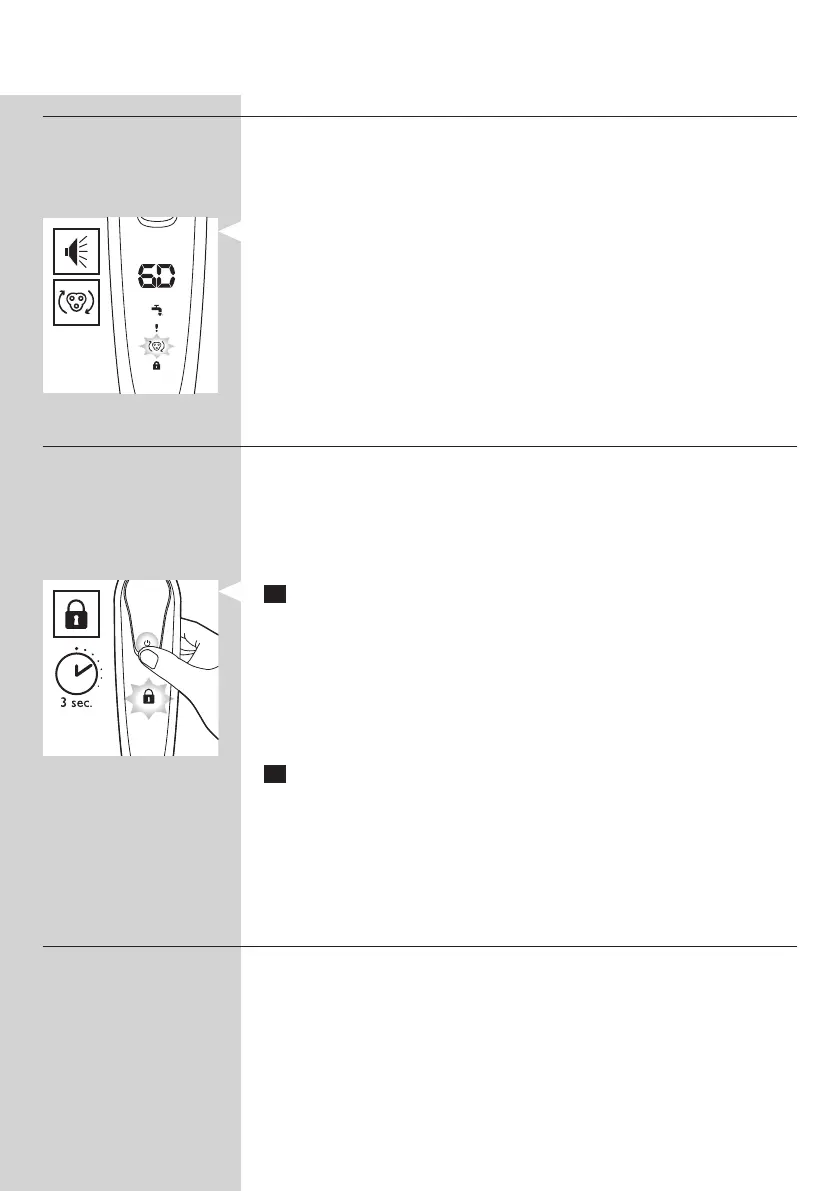 60

3 sec.