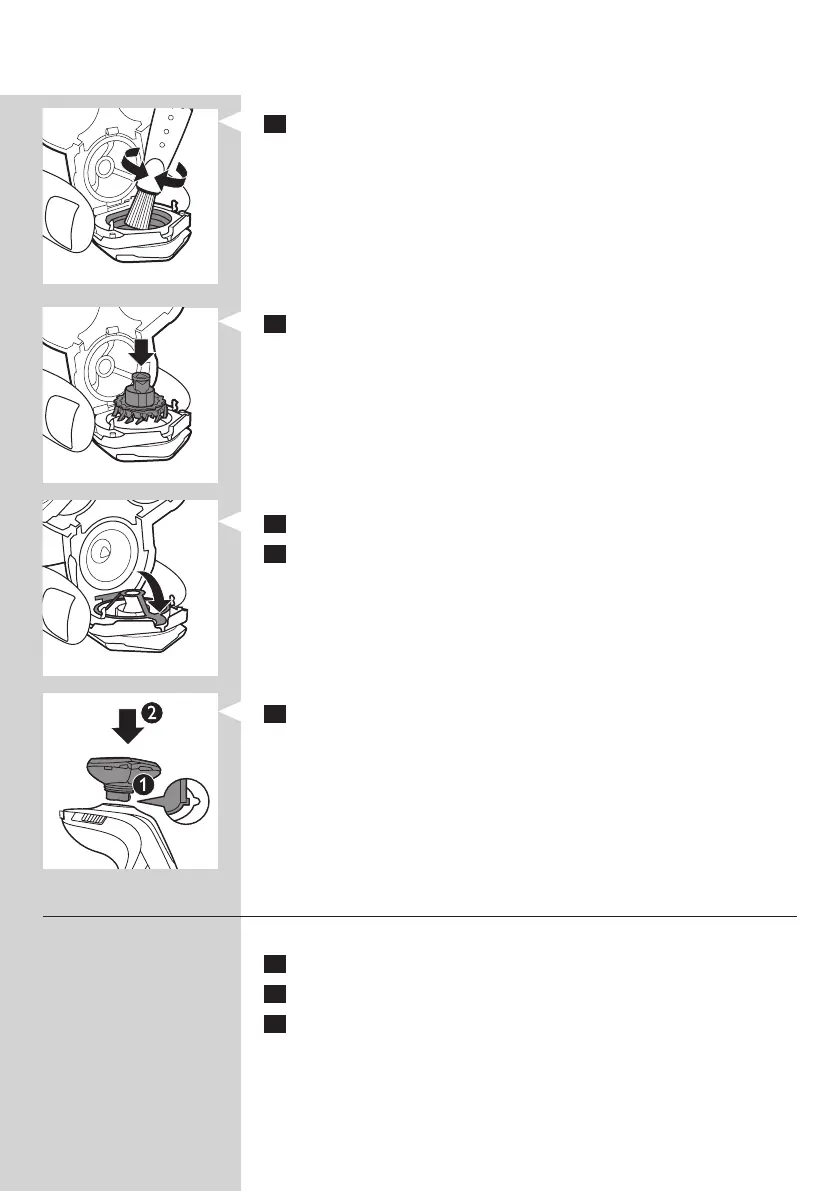 2

1