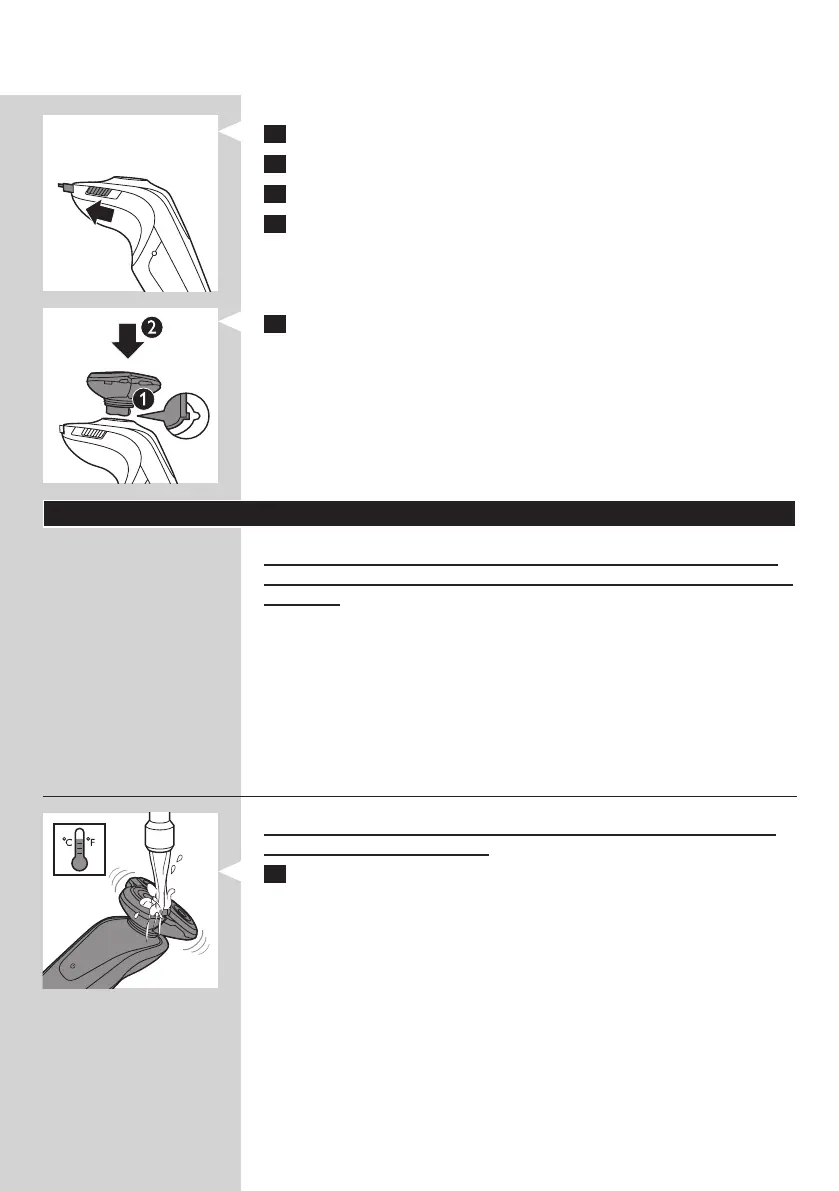 °C °F