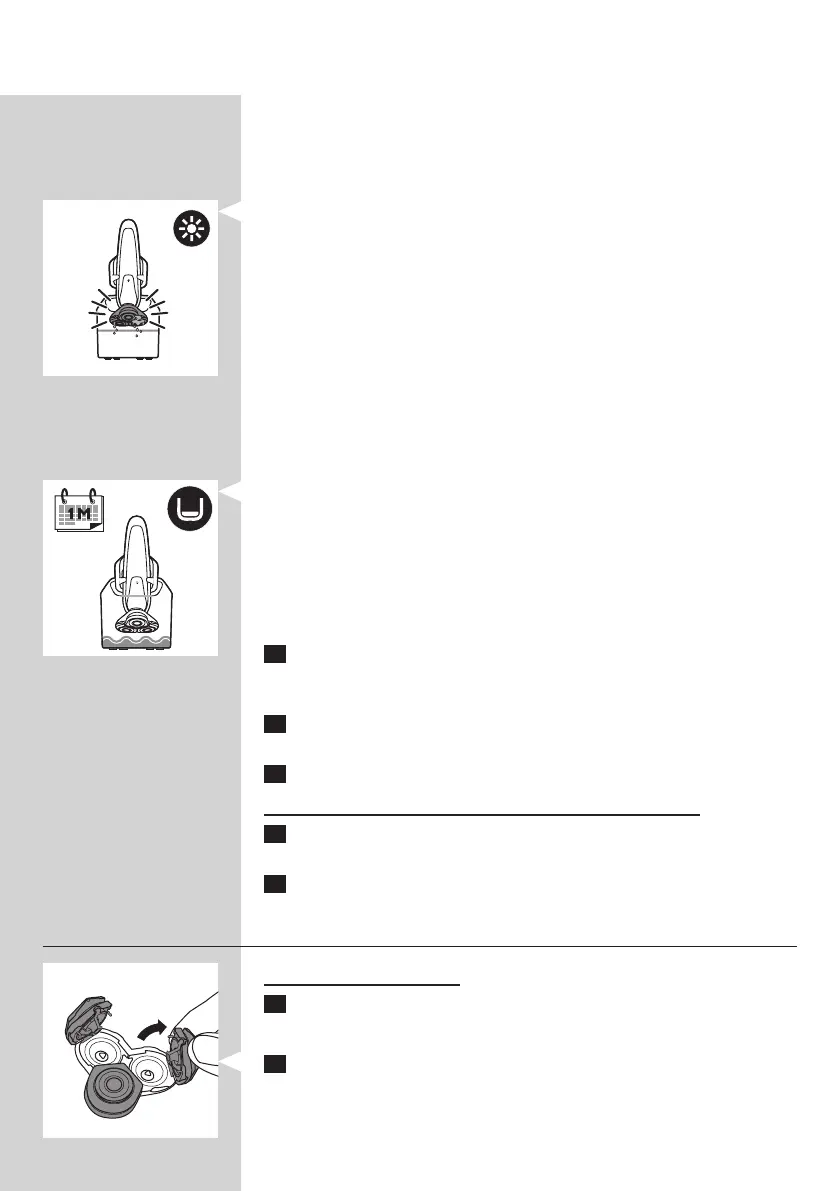 1M