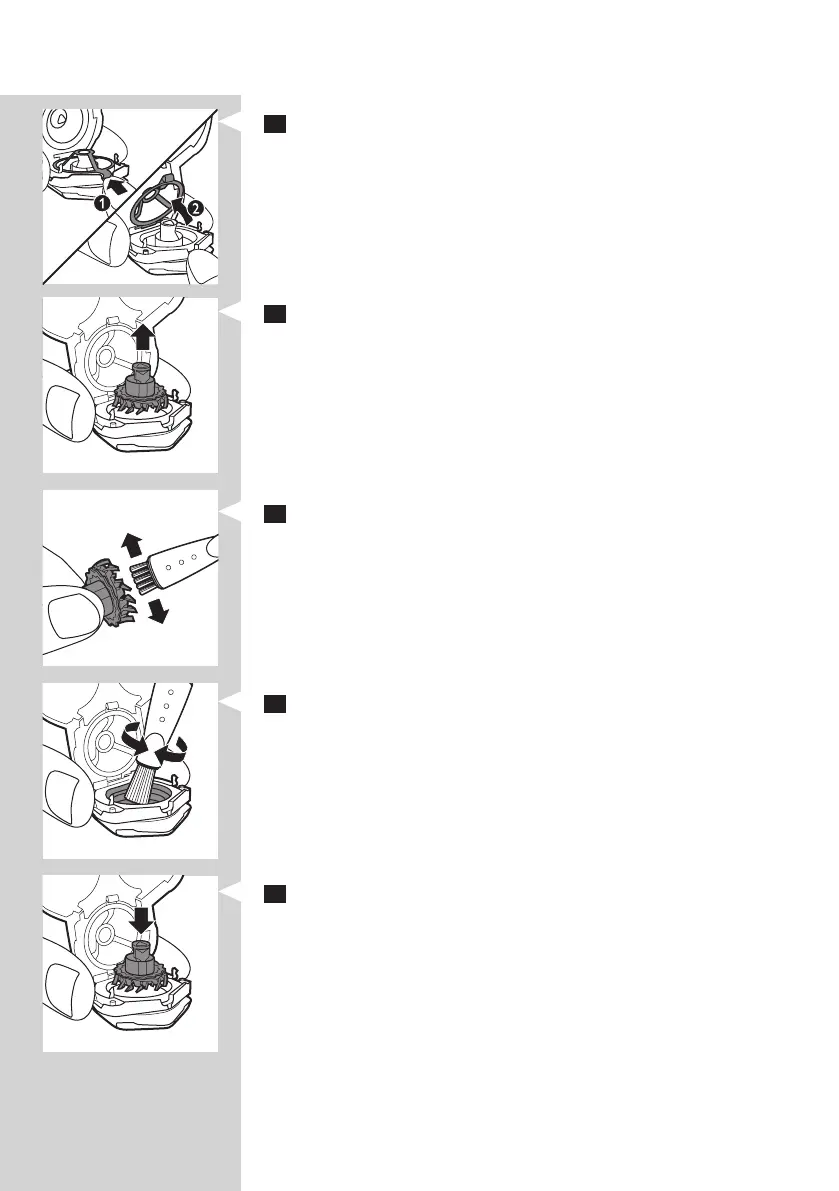 1

2