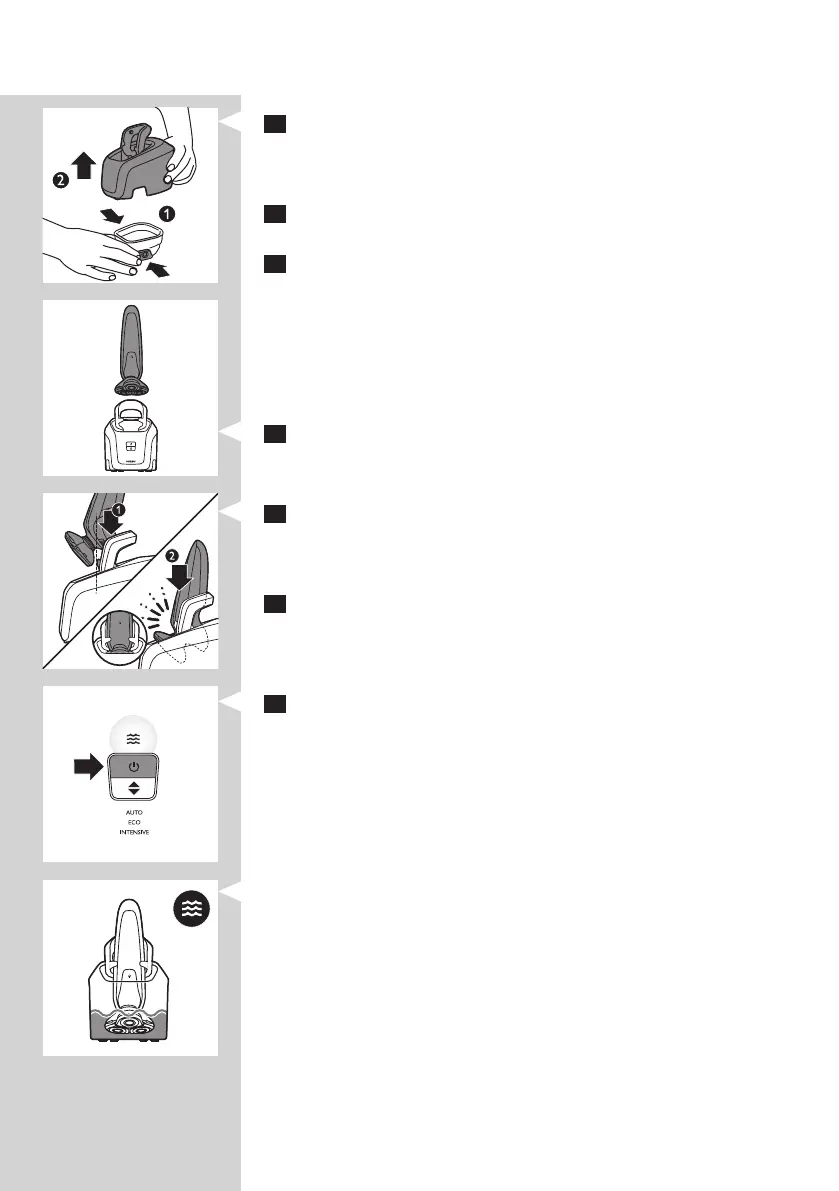 2

1

1

2

AUTO
ECO
INTENSIVE