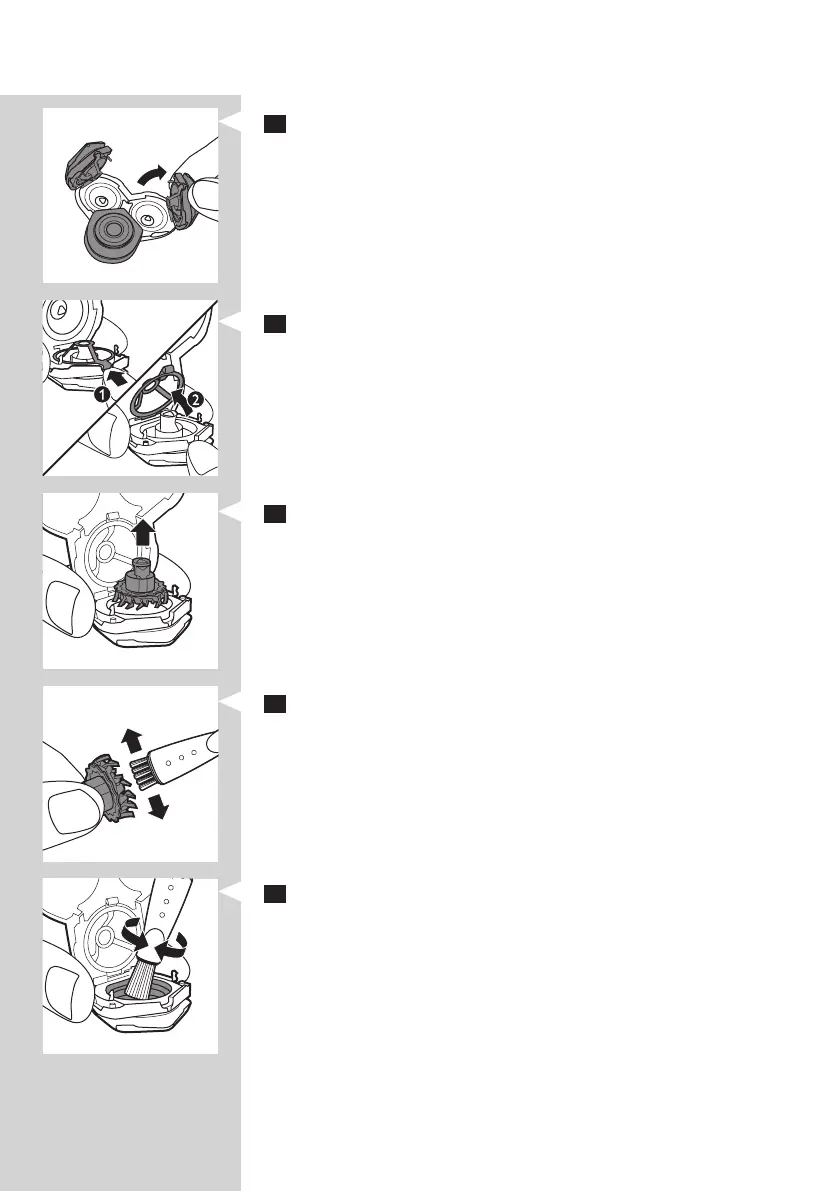 1

2