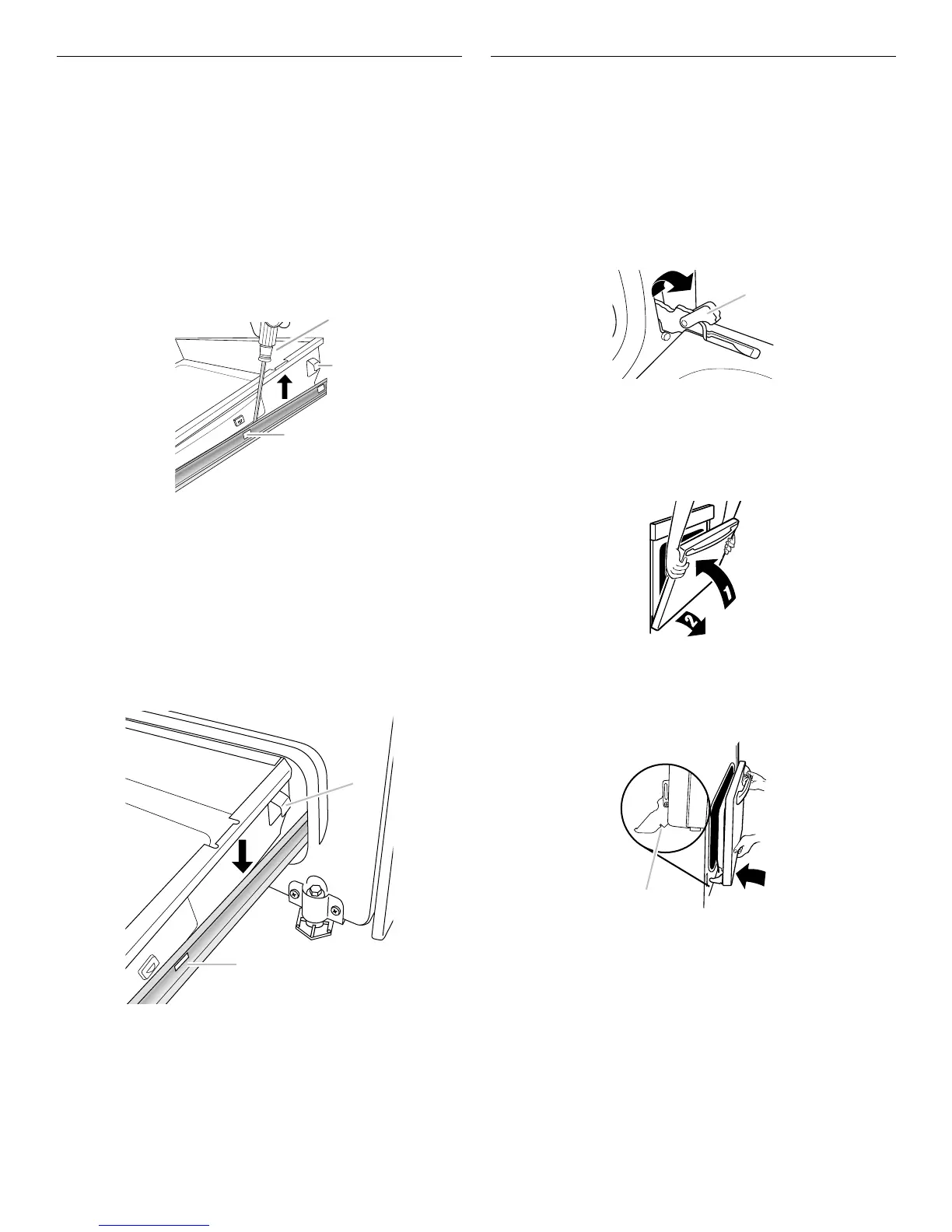 1
2