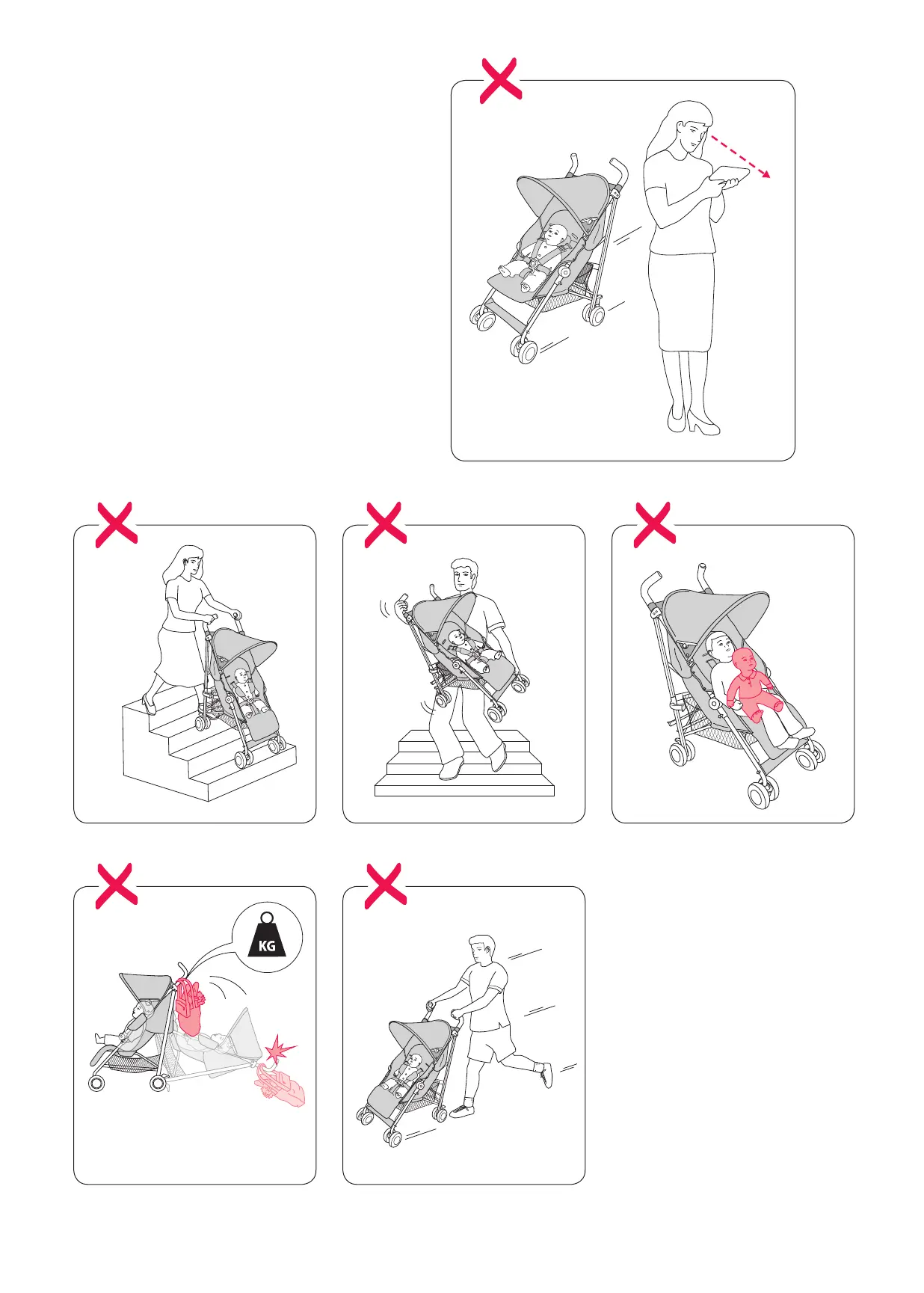 KG