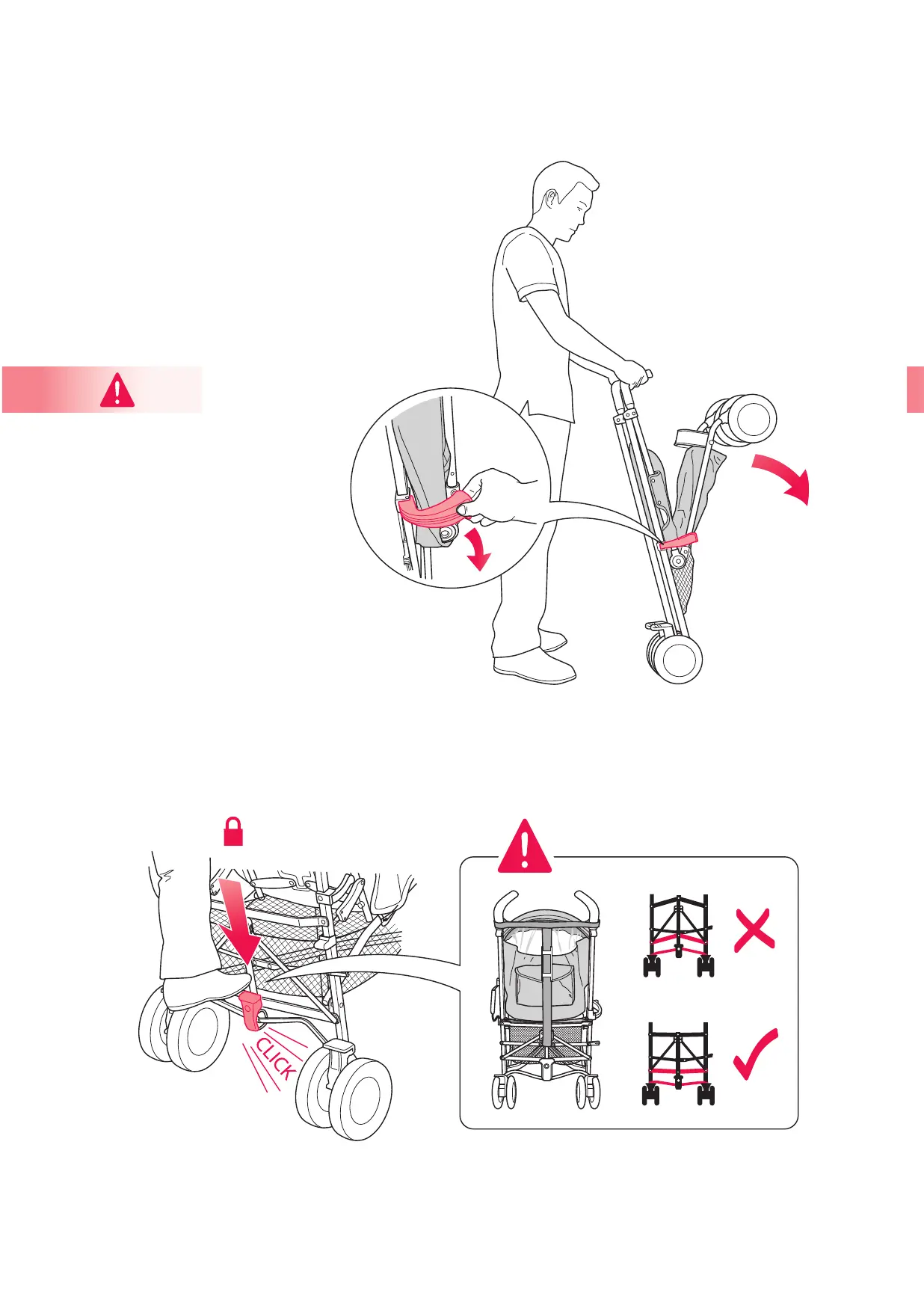 CLICK