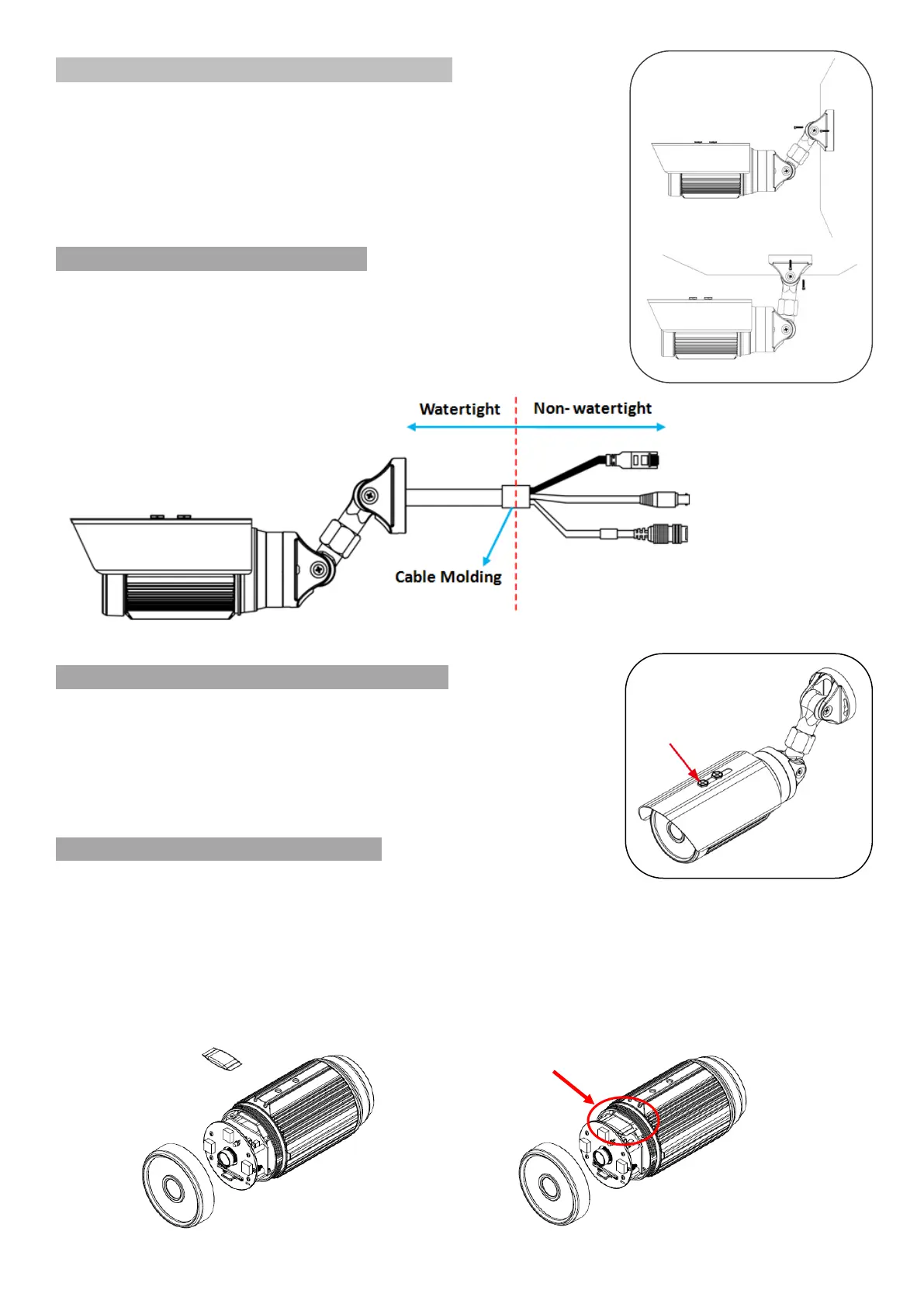 Watertight

Non- watertight

Cable Molding