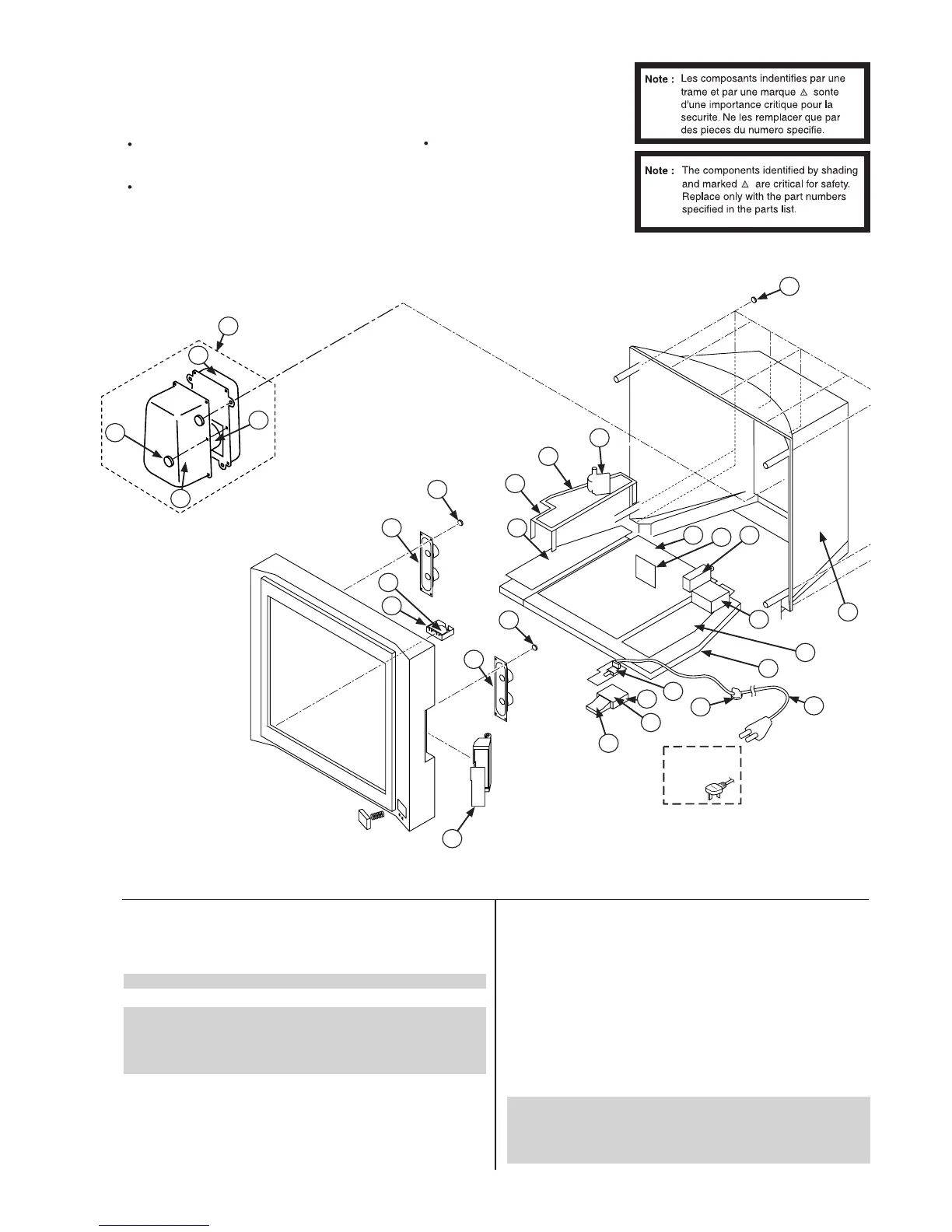 Note : Les composants indentifies par une trame et par une marque ⚠ sonte d'une importance critique pour la securite. Ne les remplacer que par des pieces du numero specifie.

Note : The components identified by shading and marked ⚠ are critical for safety. Replace only with the part numbers specified in the parts list.