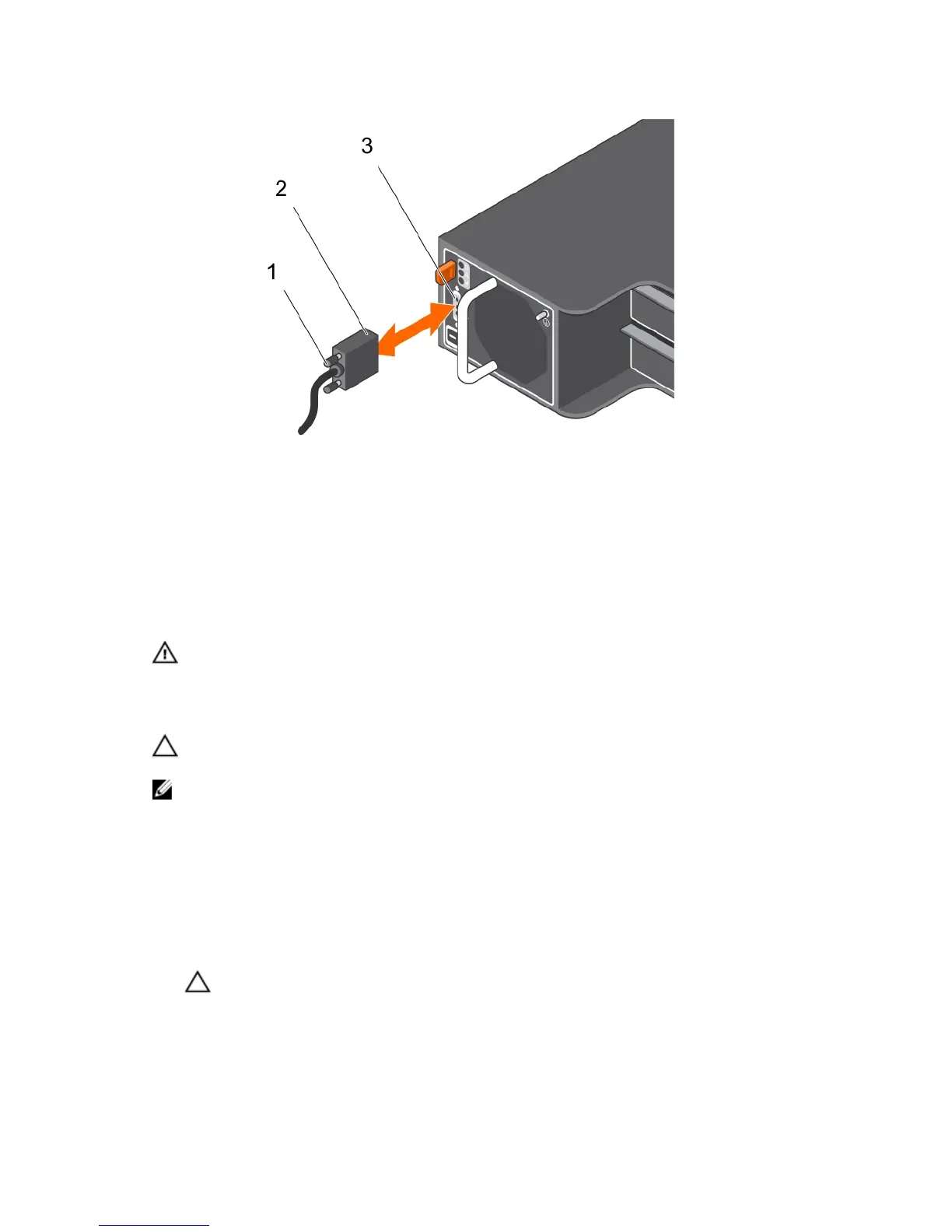 3

2

1