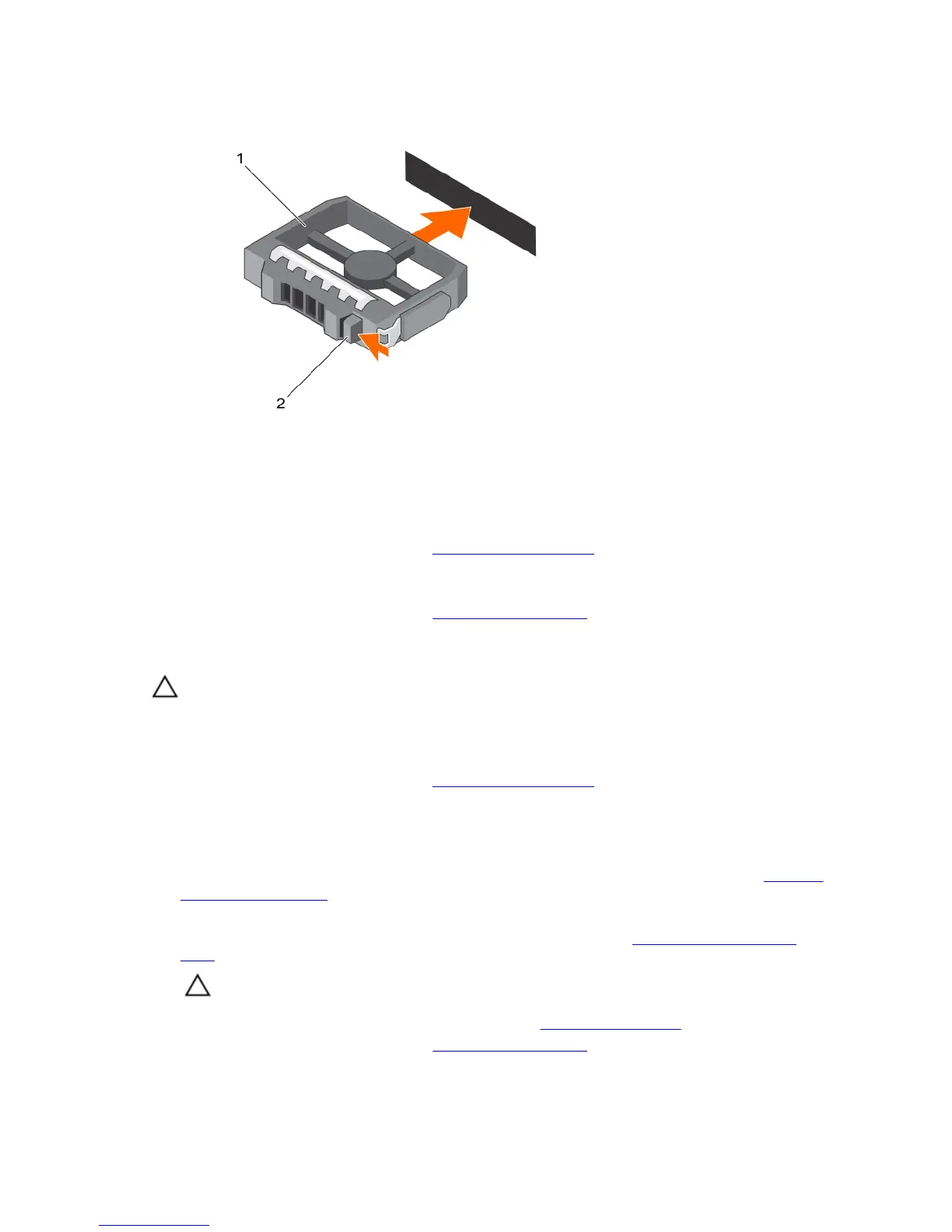 1

2