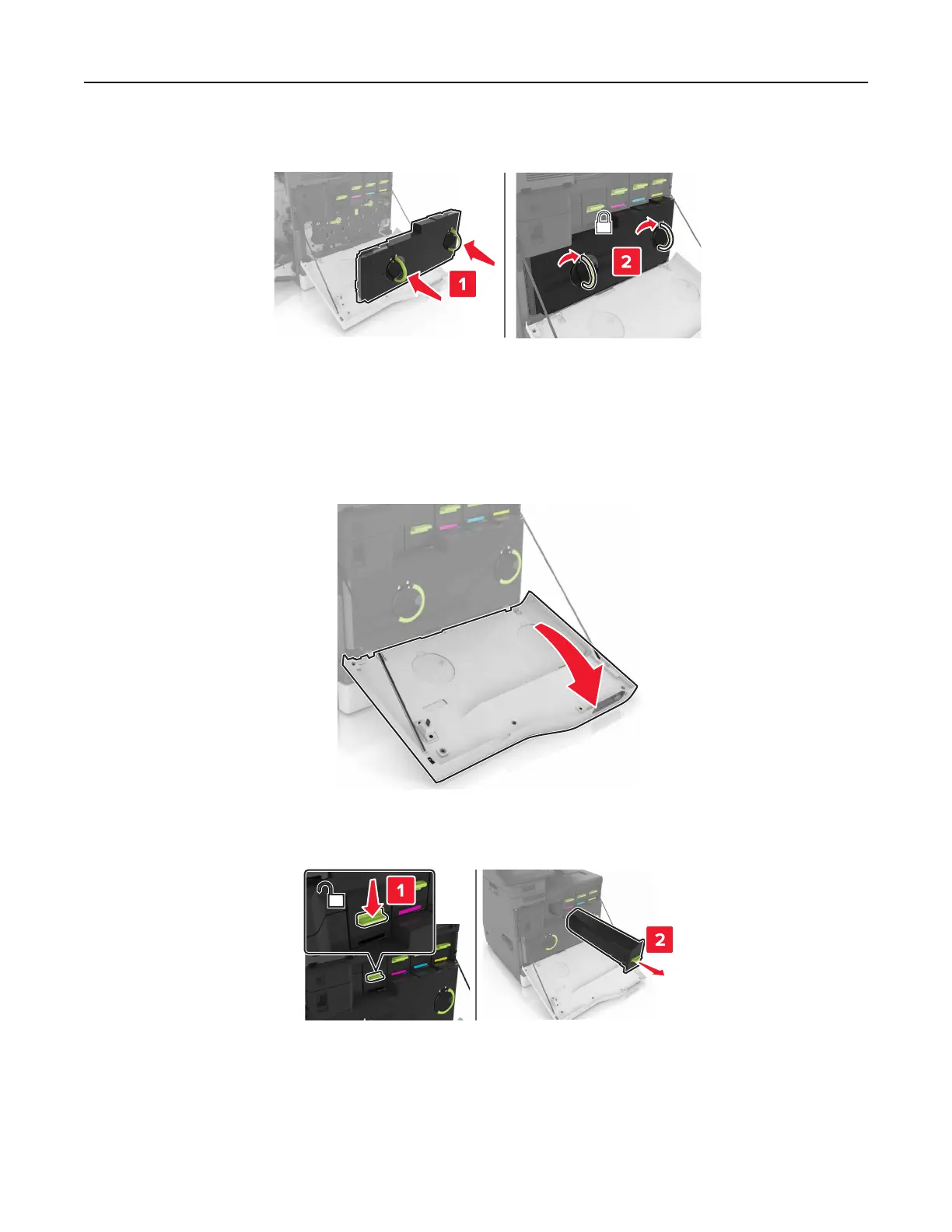 1

2

1

2